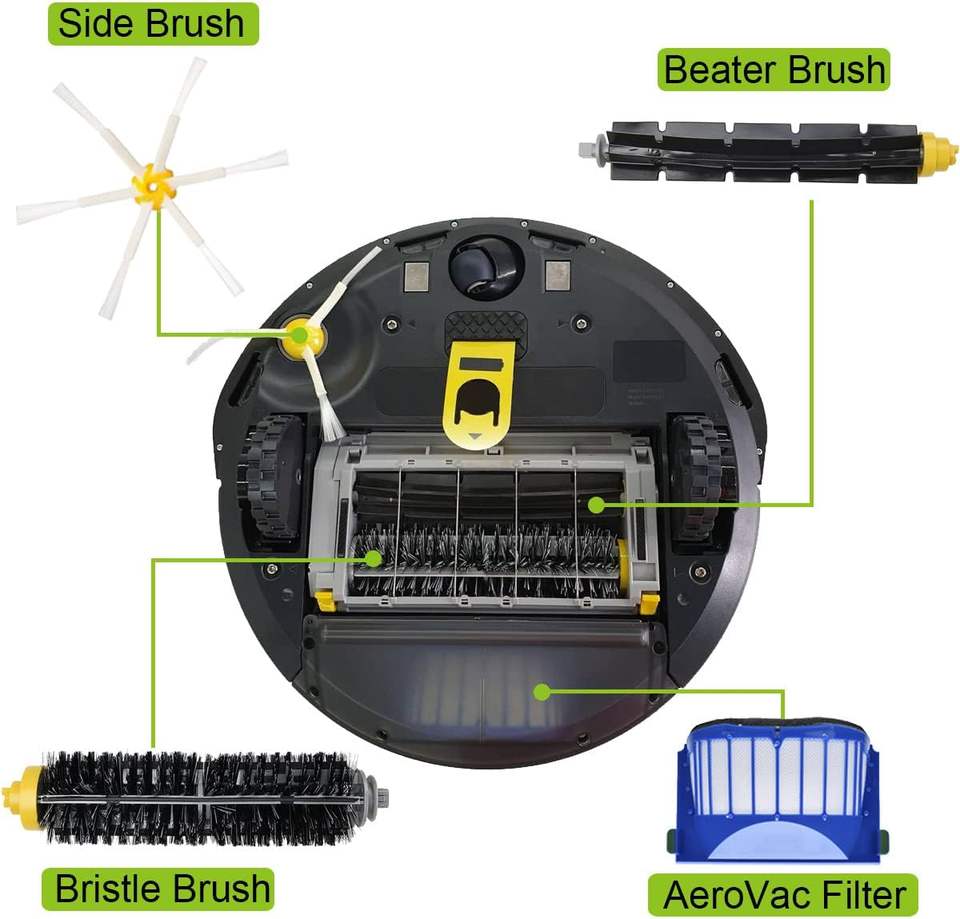 Side Brush

Beater Brush

Bristle Brush

AeroVac Filter