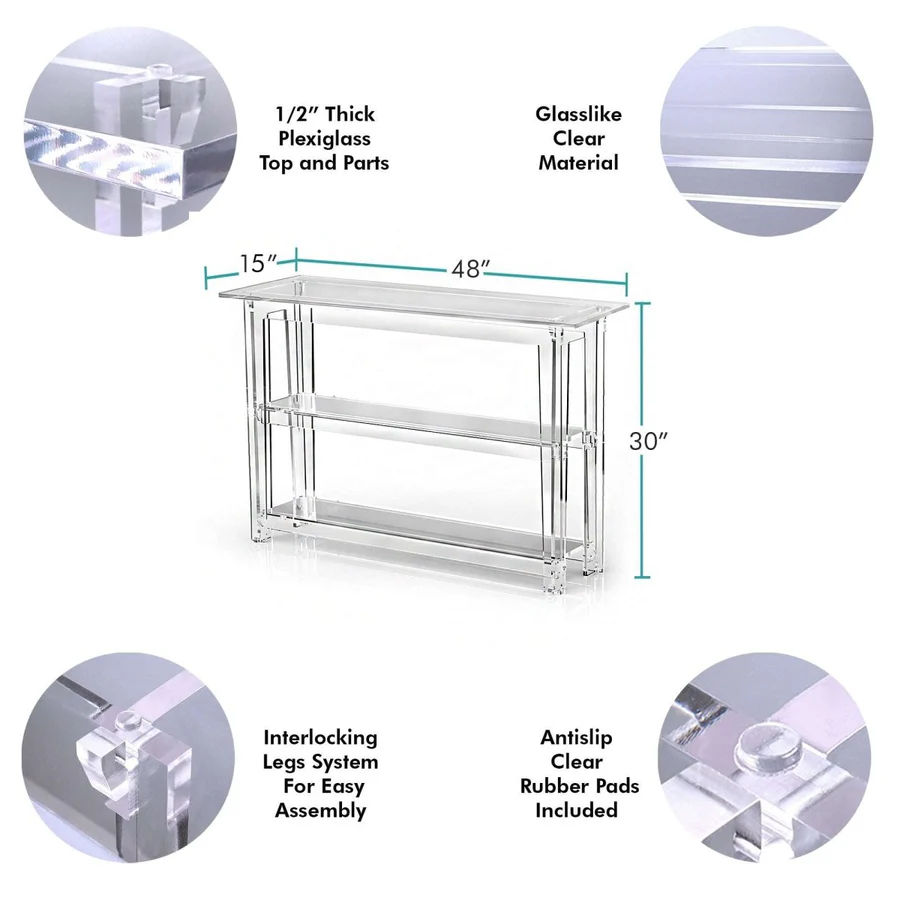 1/2" Thick Plexiglass Top and Parts

Glasslike Clear Material

15"

48"

30"

Interlocking Legs System For Easy Assembly

Antislip Clear Rubber Pads Included