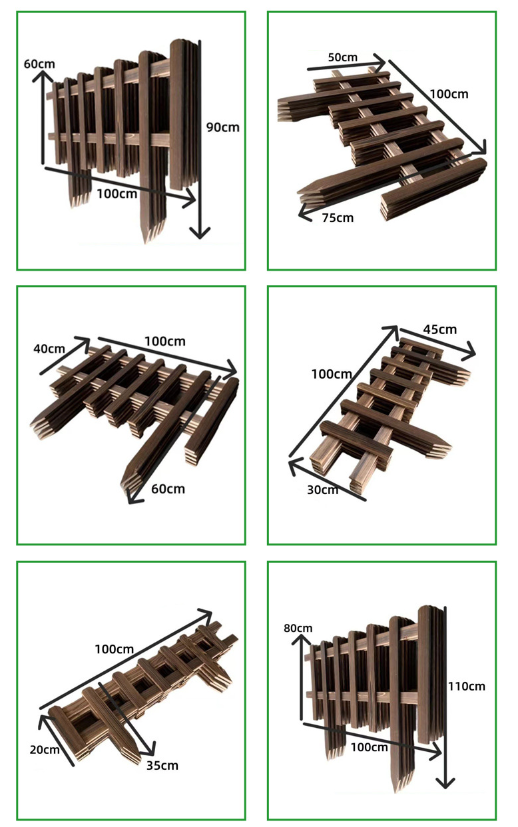 60cm
90cm
100cm

50cm
100cm
75cm

40cm
100cm
60cm

45cm
100cm
30cm

100cm
20cm
35cm

80cm
110cm
100cm