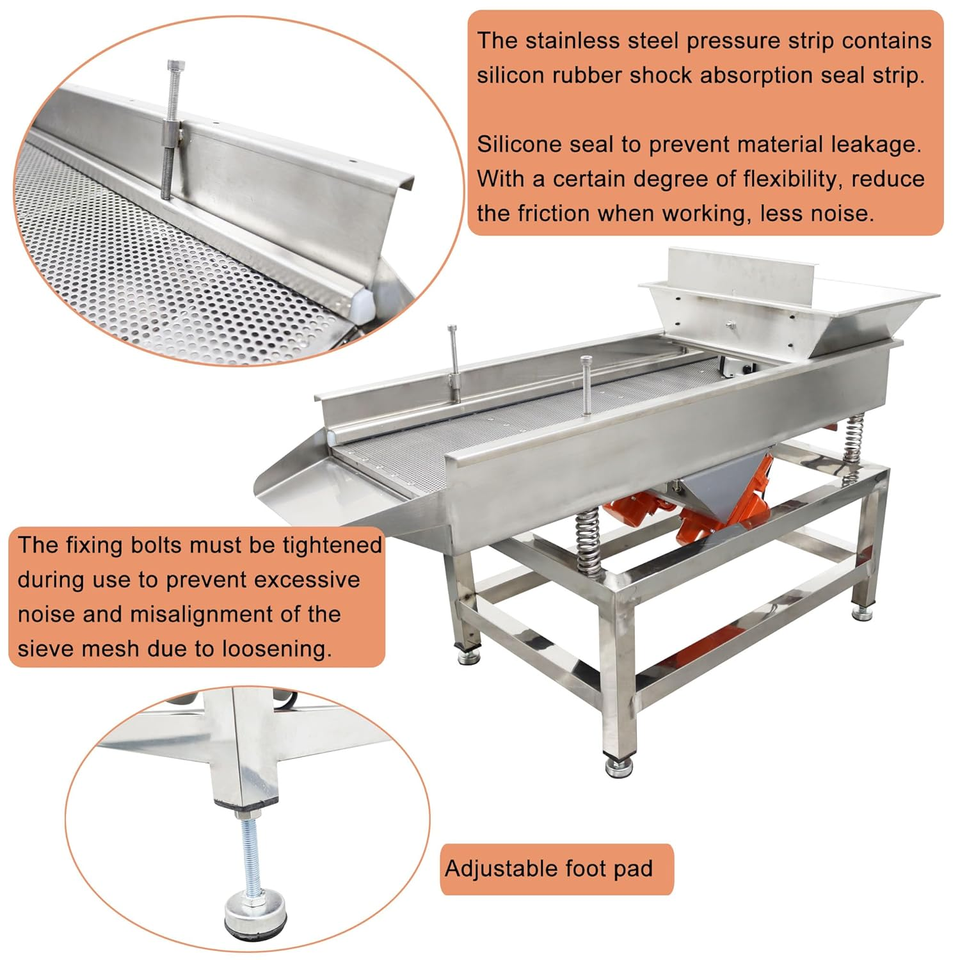 The stainless steel pressure strip contains silicon rubber shock absorption seal strip.

Silicone seal to prevent material leakage. With a certain degree of flexibility, reduce the friction when working, less noise.

The fixing bolts must be tightened during use to prevent excessive noise and misalignment of the sieve mesh due to loosening.

Adjustable foot pad