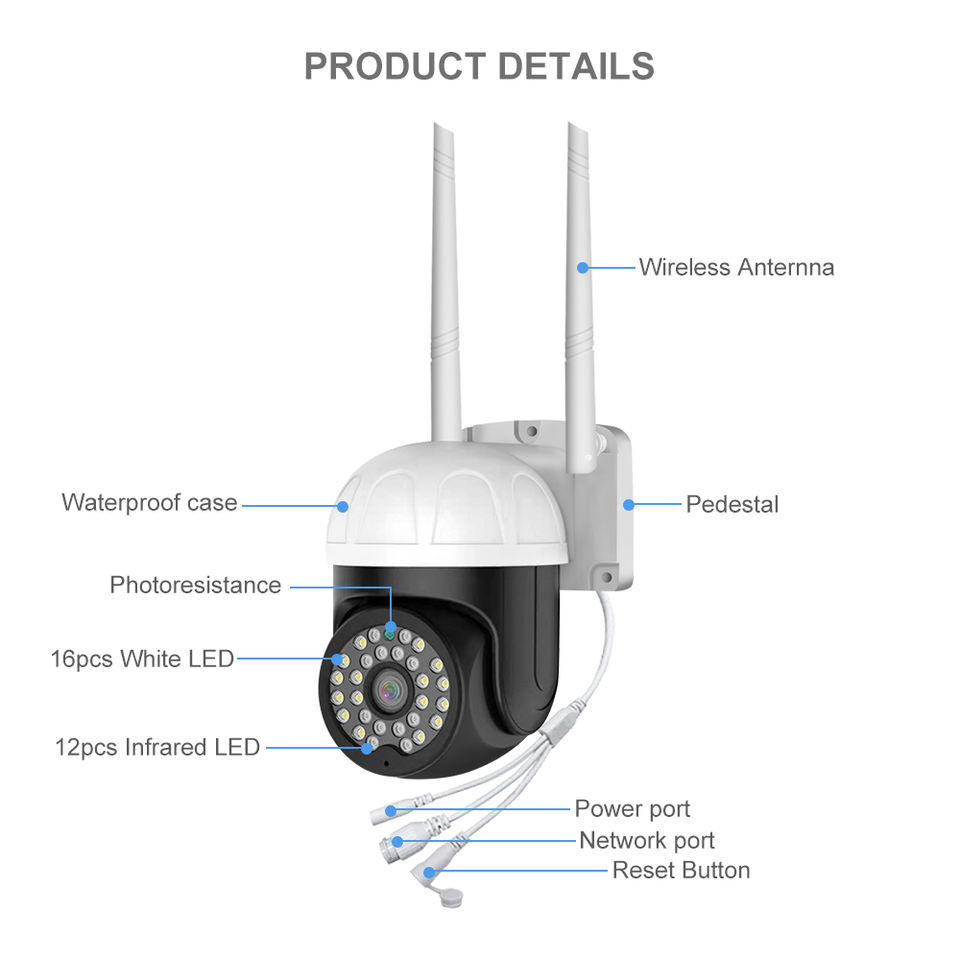 PRODUCT DETAILS

Wireless Anternna

Waterproof case

Pedestal

Photoresistance

16pcs White LED

12pcs Infrared LED

Power port

Network port

Reset Button