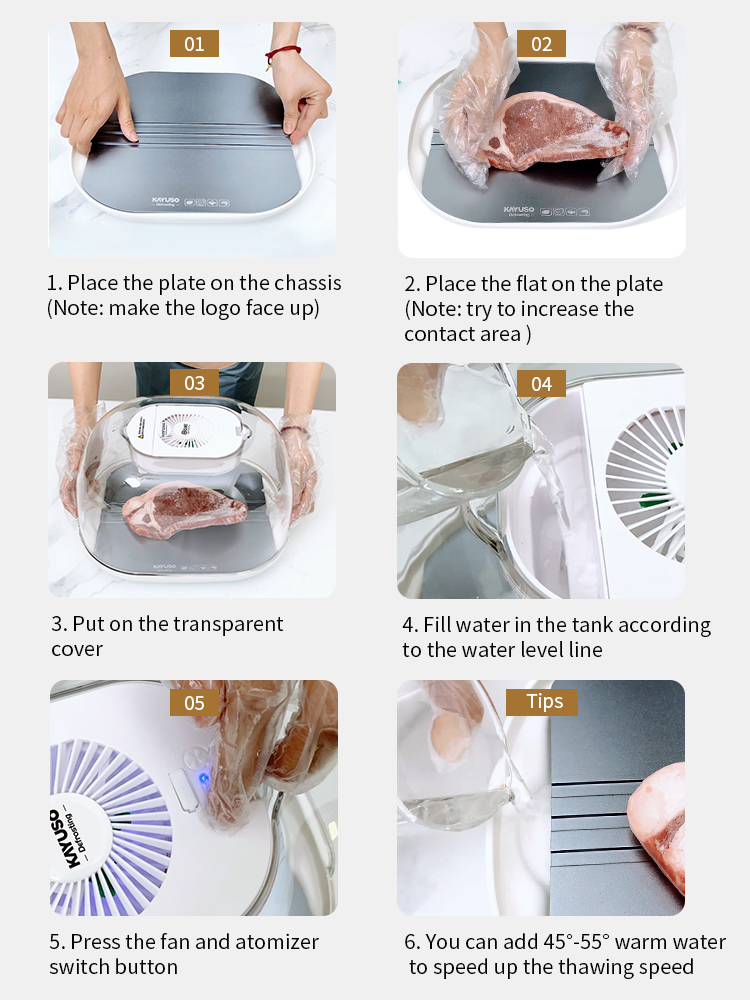 01

KAYUSO

1. Place the plate on the chassis (Note: make the logo face up)

02

KAYUSO

2. Place the flat on the plate (Note: try to increase the contact area )

03

KAYUSO

3. Put on the transparent cover

04

4. Fill water in the tank according to the water level line

05

KAYUSO
Defrosting

5. Press the fan and atomizer switch button

Tips

6. You can add 45°-55° warm water to speed up the thawing speed