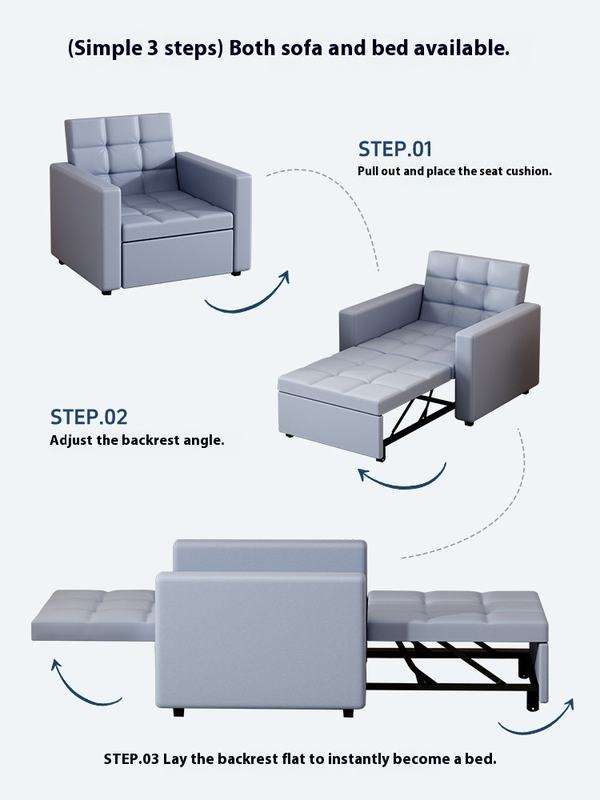 (Simple 3 steps) Both sofa and bed available.

STEP.01
Pull out and place the seat cushion.

STEP.02
Adjust the backrest angle.

STEP.03 Lay the backrest flat to instantly become a bed.