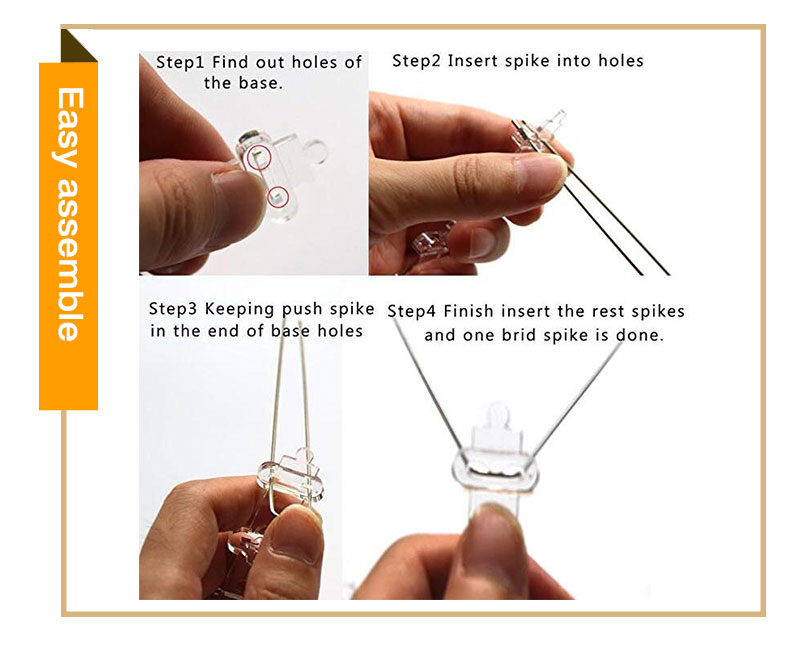 Easy assemble

Step1 Find out holes of the base.

Step2 Insert spike into holes

Step3 Keeping push spike in the end of base holes

Step4 Finish insert the rest spikes and one brid spike is done.