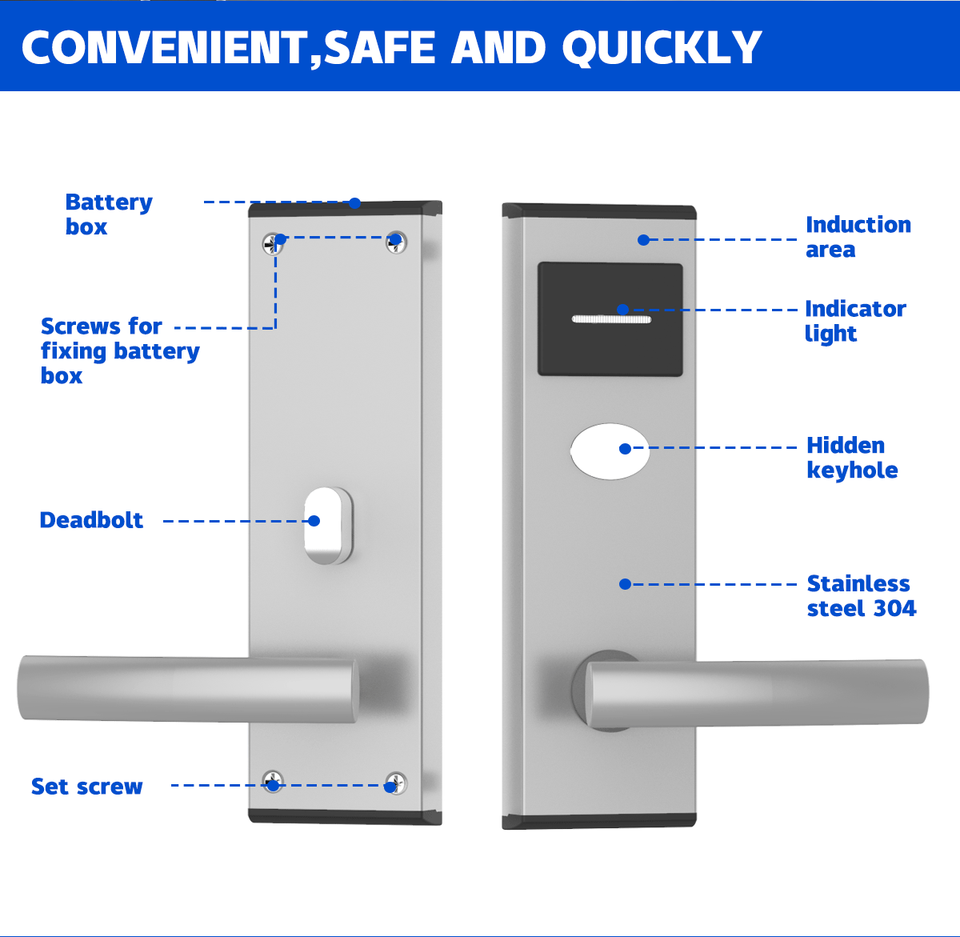 CONVENIENT,SAFE AND QUICKLY

Battery box

Screws for fixing battery box

Deadbolt

Set screw

Induction area

Indicator light

Hidden keyhole

Stainless steel 304