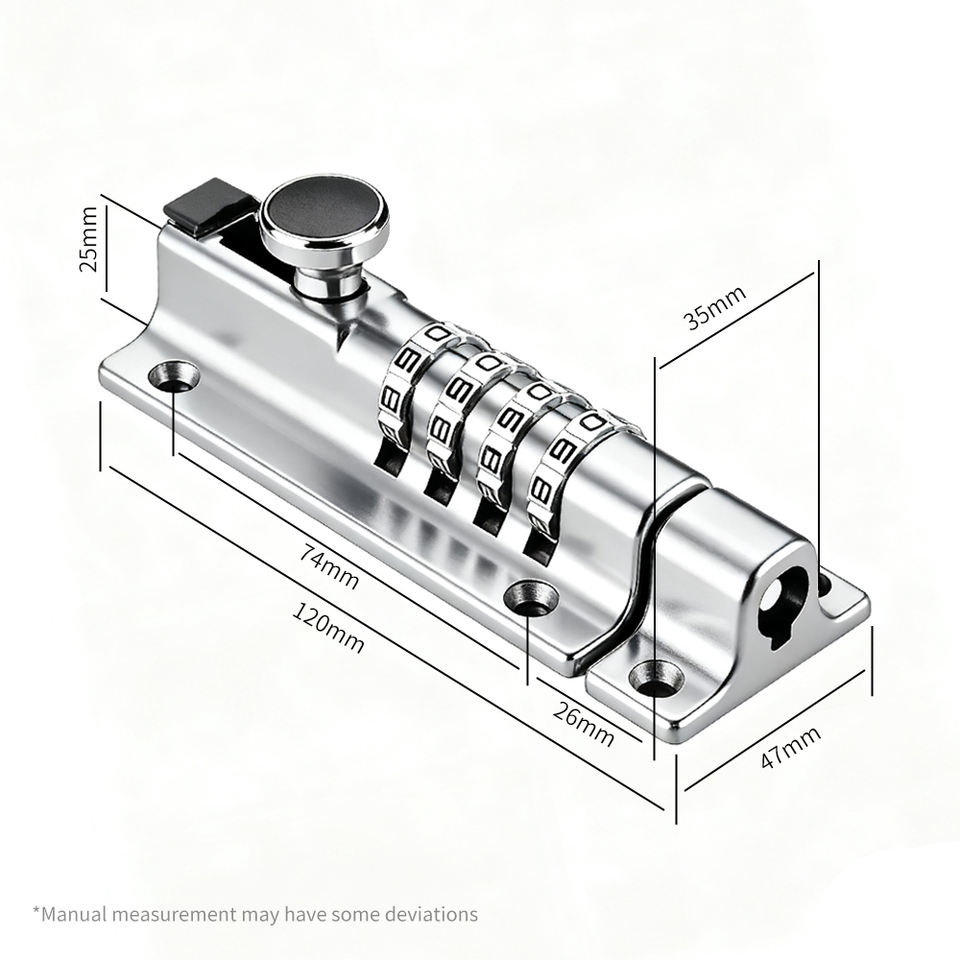 25mm
35mm
74mm
120mm
26mm
47mm
*Manual measurement may have some deviations