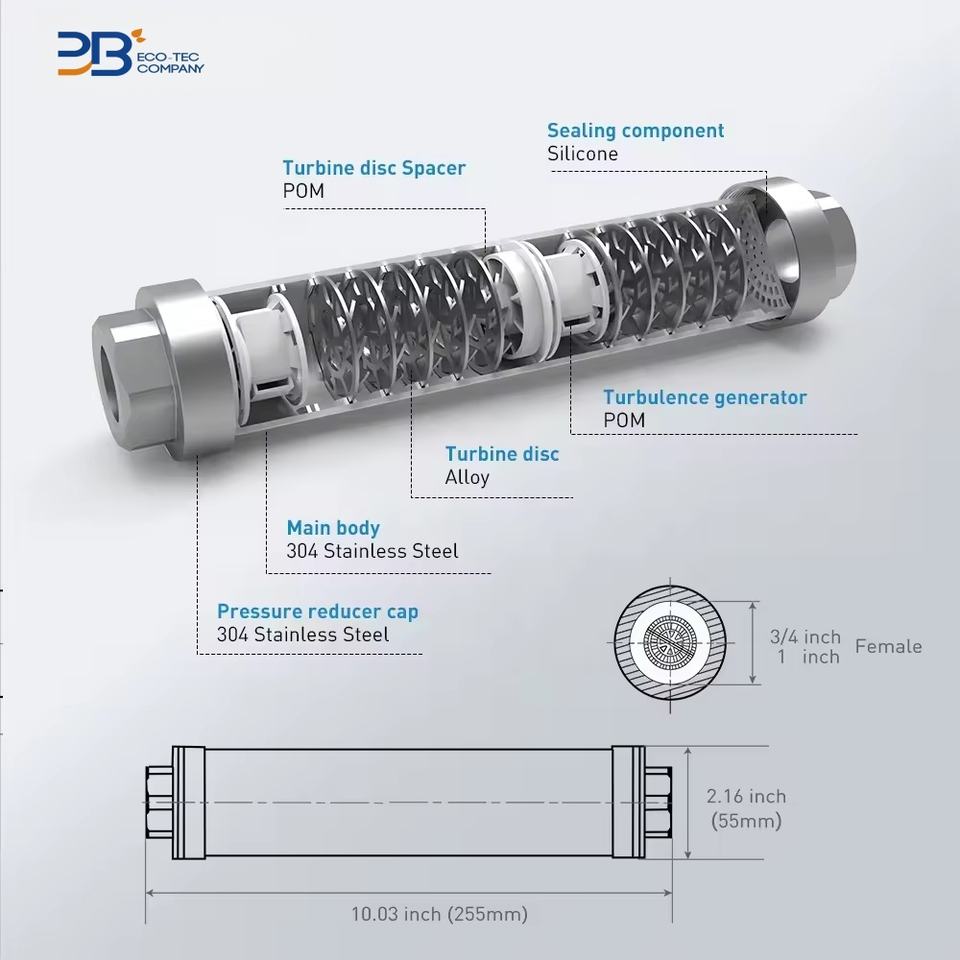 PB ECO-TEC COMPANY

Sealing component
Silicone

Turbine disc Spacer
POM

Turbulence generator
POM

Turbine disc
Alloy

Main body
304 Stainless Steel

Pressure reducer cap
304 Stainless Steel

3/4 inch
1 inch
Female

2.16 inch
(55mm)

10.03 inch (255mm)