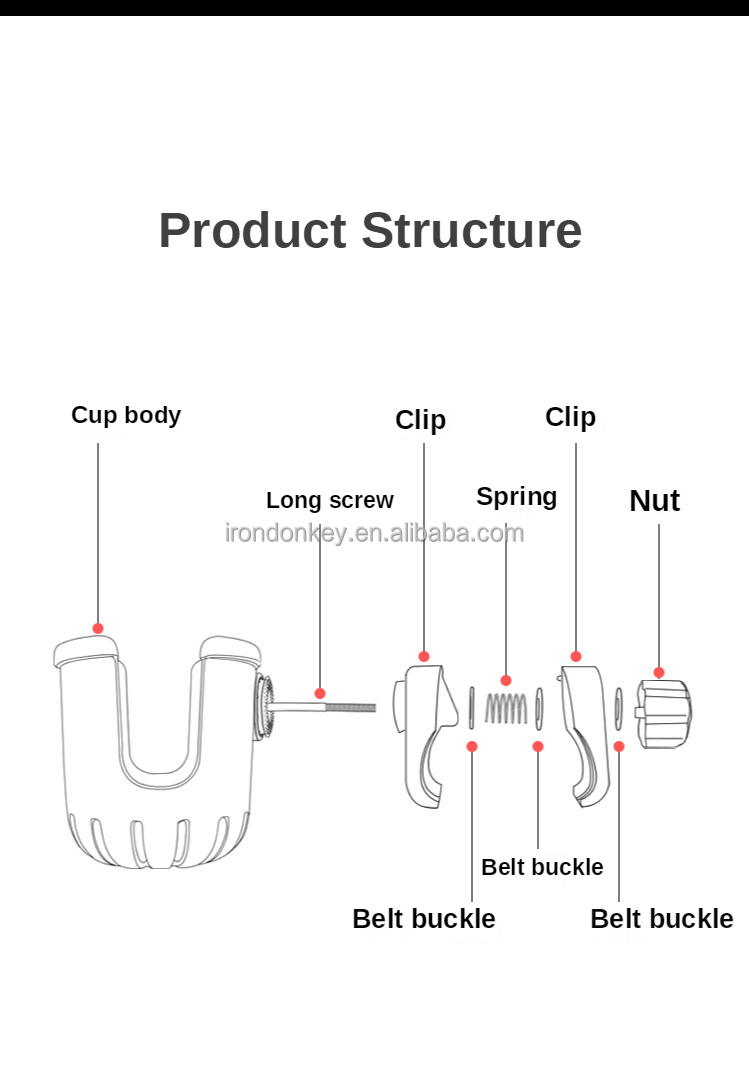 Product Structure

Cup body

Clip

Clip

Long screw

Spring

Nut

irondonkey.en.alibaba.com

Belt buckle

Belt buckle

Belt buckle