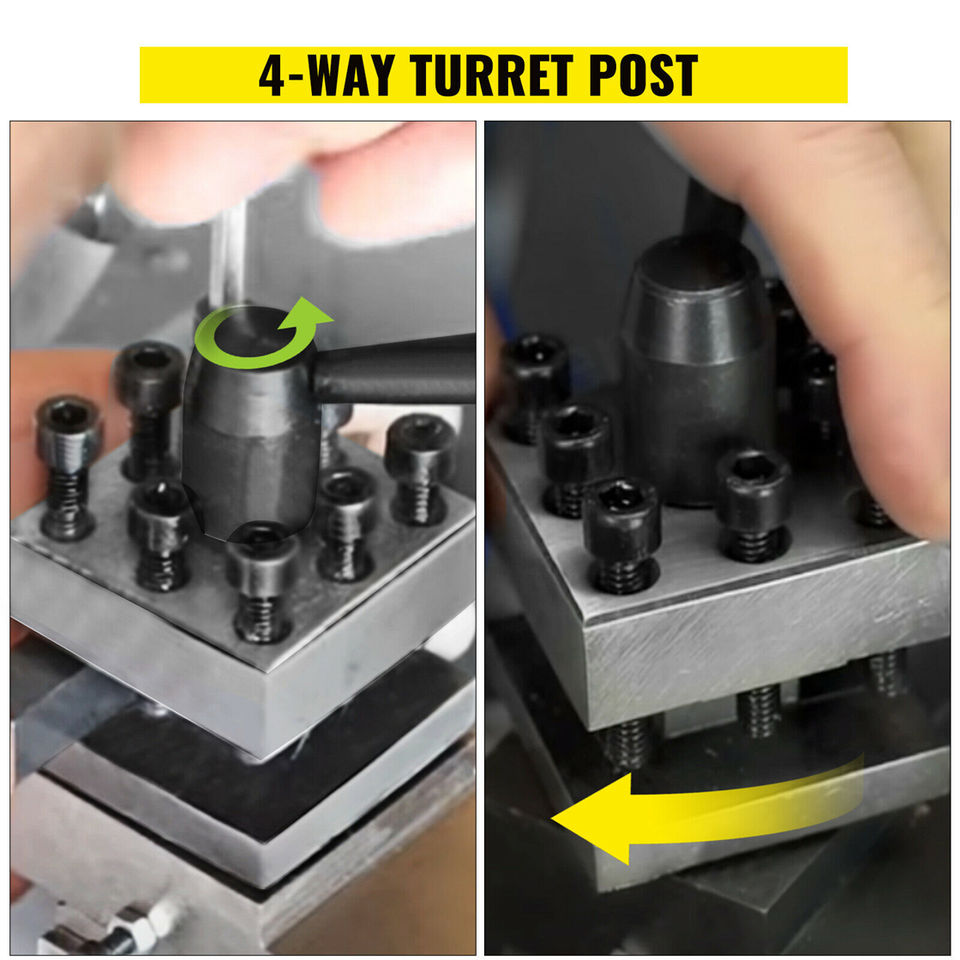 4-WAY TURRET POST