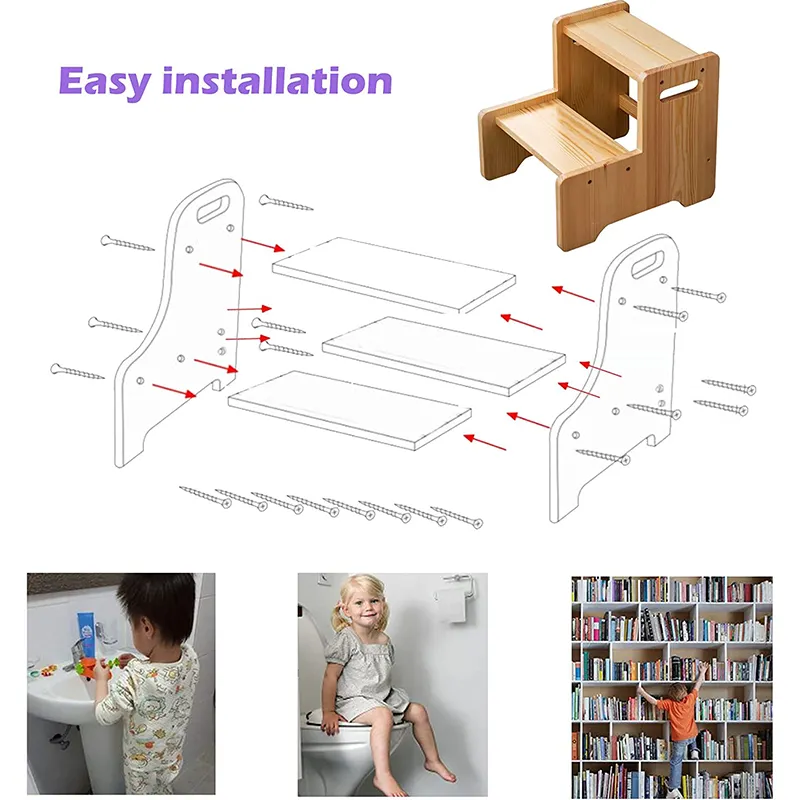 Easy installation