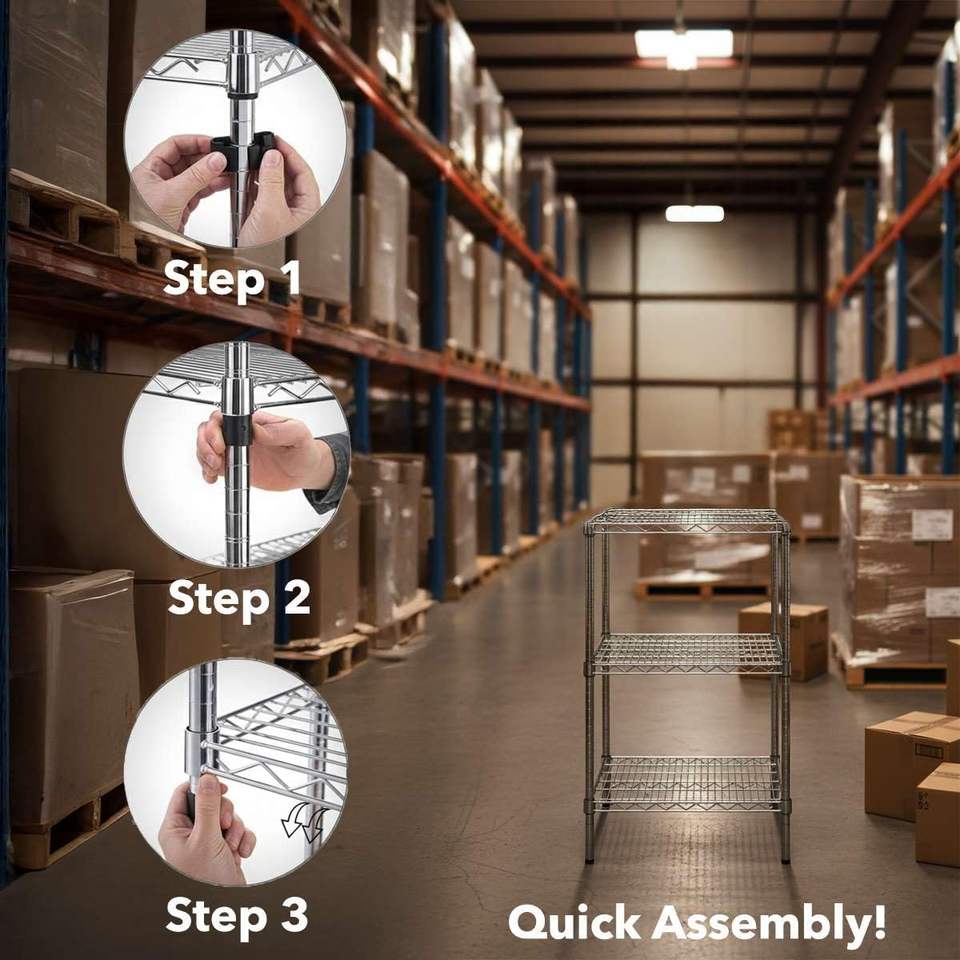 Step 1

Step 2

Step 3

Quick Assembly!