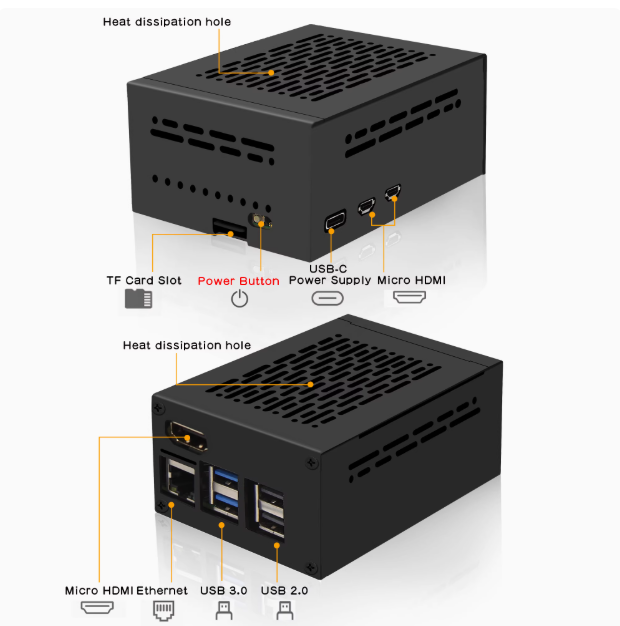 Heat dissipation hole

TF Card Slot
Power Button
USB-C
Power Supply
Micro HDMI

Heat dissipation hole

Micro HDMI
Ethernet
USB 3.0
USB 2.0