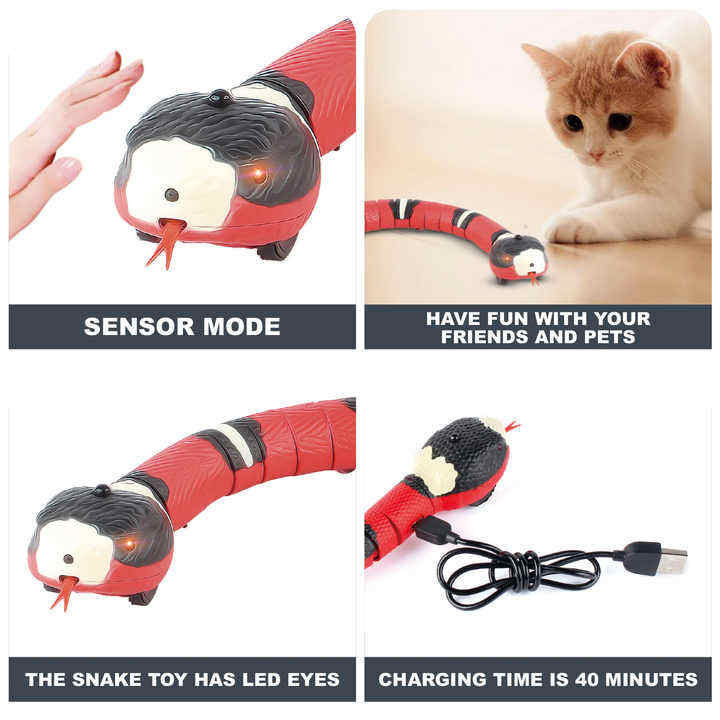 SENSOR MODE

HAVE FUN WITH YOUR FRIENDS AND PETS

THE SNAKE TOY HAS LED EYES

CHARGING TIME IS 40 MINUTES