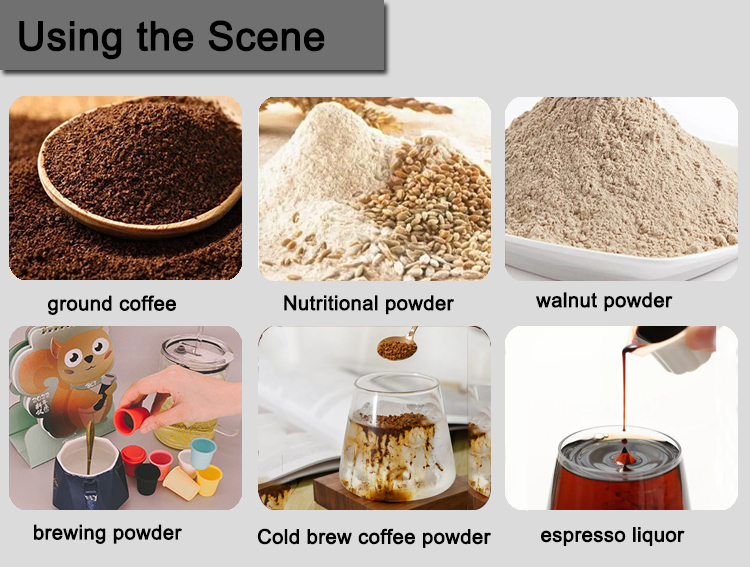 Using the Scene

ground coffee

Nutritional powder

walnut powder

brewing powder

Cold brew coffee powder

espresso liquor