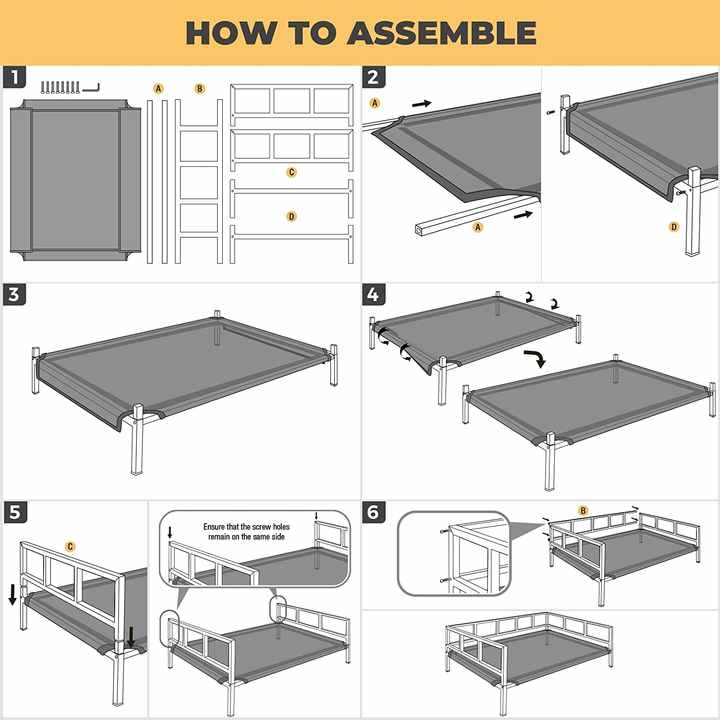 HOW TO ASSEMBLE

1

A

B

C

D

2

A

A

D

3

4

5

C

Ensure that the screw holes remain on the same side

6

B