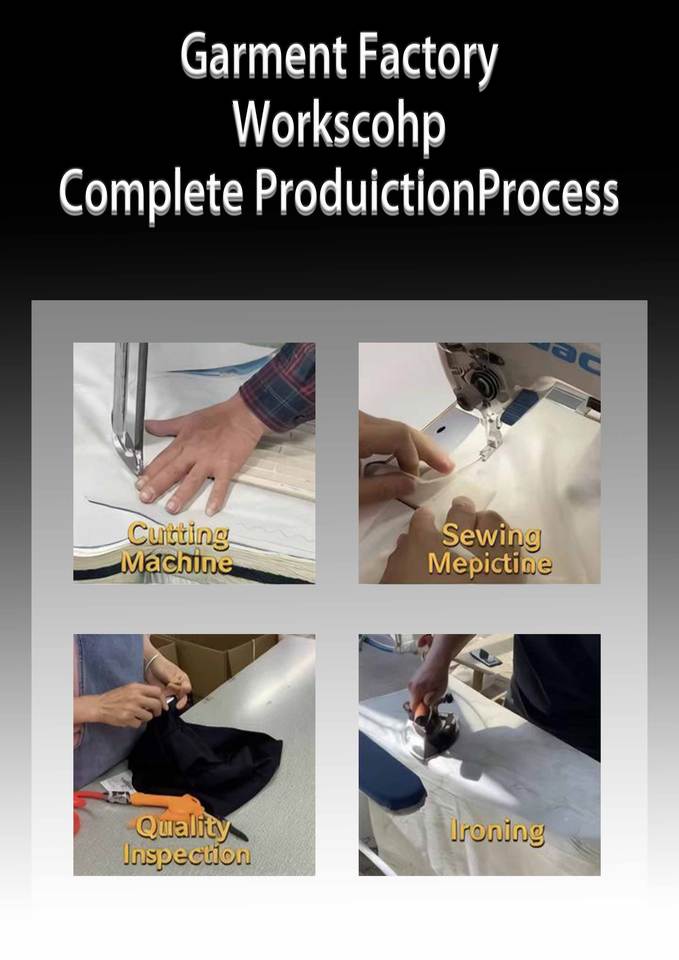 Garment Factory
Workscohp
Complete ProduictionProcess

Cutting Machine

Sewing Mepictine

Quality Inspection

Ironing