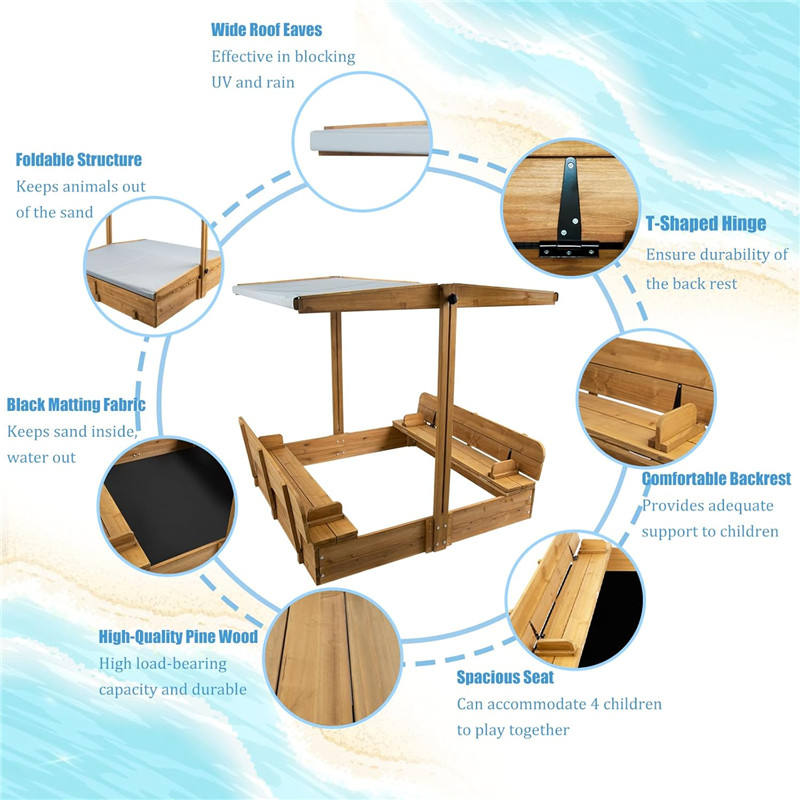 Wide Roof Eaves
Effective in blocking UV and rain

Foldable Structure
Keeps animals out of the sand

T-Shaped Hinge
Ensure durability of the back rest

Black Matting Fabric
Keeps sand inside, water out

Comfortable Backrest
Provides adequate support to children

High-Quality Pine Wood
High load-bearing capacity and durable

Spacious Seat
Can accommodate 4 children to play together