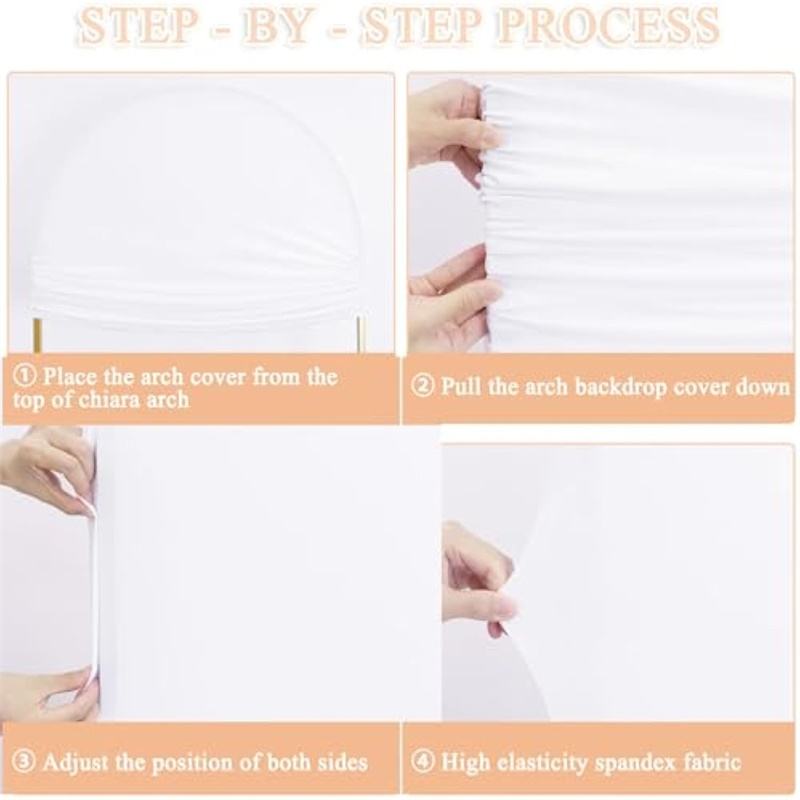 STEP - BY - STEP PROCESS

① Place the arch cover from the top of chiara arch

② Pull the arch backdrop cover down

③ Adjust the position of both sides

④ High elasticity spandex fabric