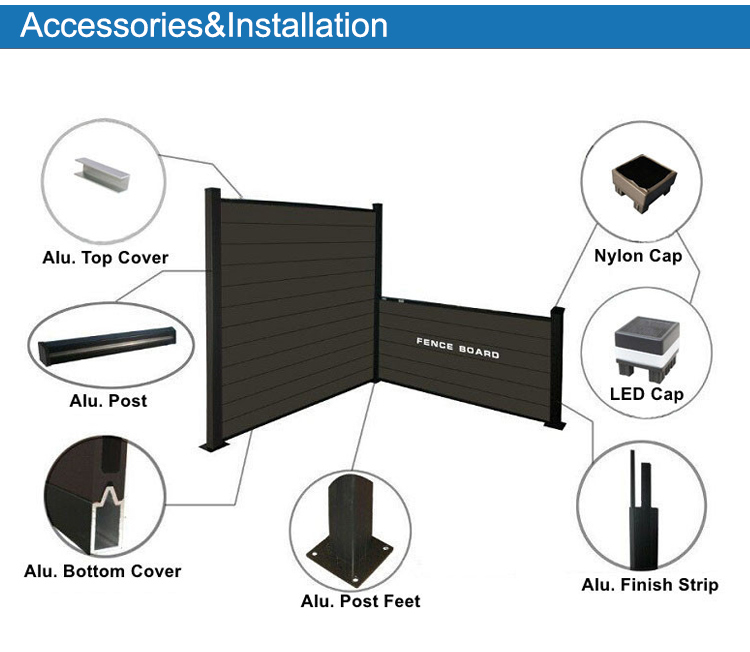 Accessories&Installation

Alu. Top Cover

Alu. Post

Alu. Bottom Cover

FENCE BOARD

Alu. Post Feet

Nylon Cap

LED Cap

Alu. Finish Strip