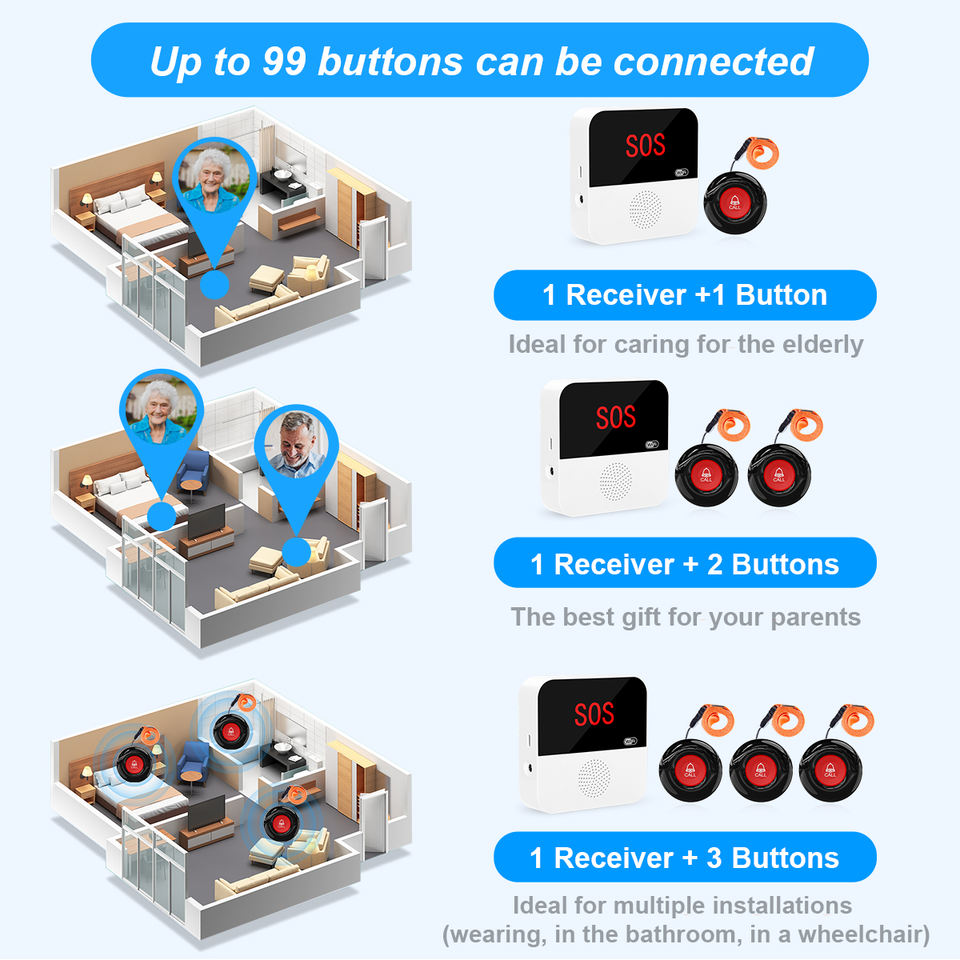 Up to 99 buttons can be connected

SOS

CALL

1 Receiver +1 Button

Ideal for caring for the elderly

SOS

CALL

CALL

1 Receiver + 2 Buttons

The best gift for your parents

SOS

CALL

CALL

CALL

1 Receiver + 3 Buttons

Ideal for multiple installations (wearing, in the bathroom, in a wheelchair)