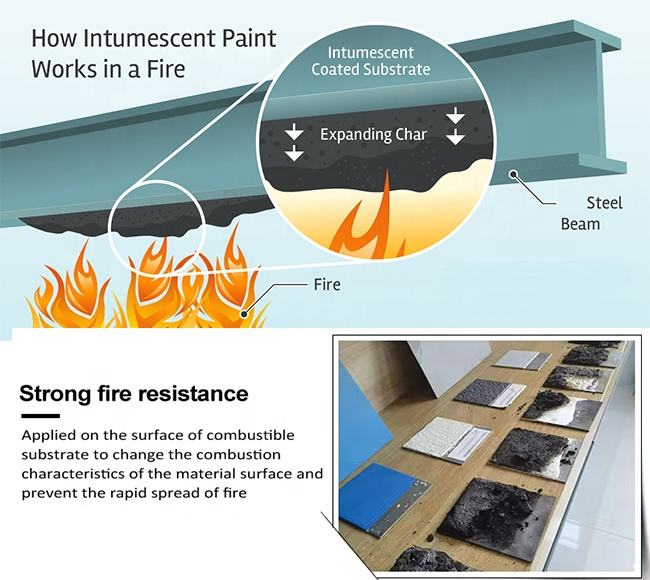 How Intumescent Paint Works in a Fire

Intumescent Coated Substrate

Expanding Char

Steel Beam

Fire

Strong fire resistance

Applied on the surface of combustible substrate to change the combustion characteristics of the material surface and prevent the rapid spread of fire