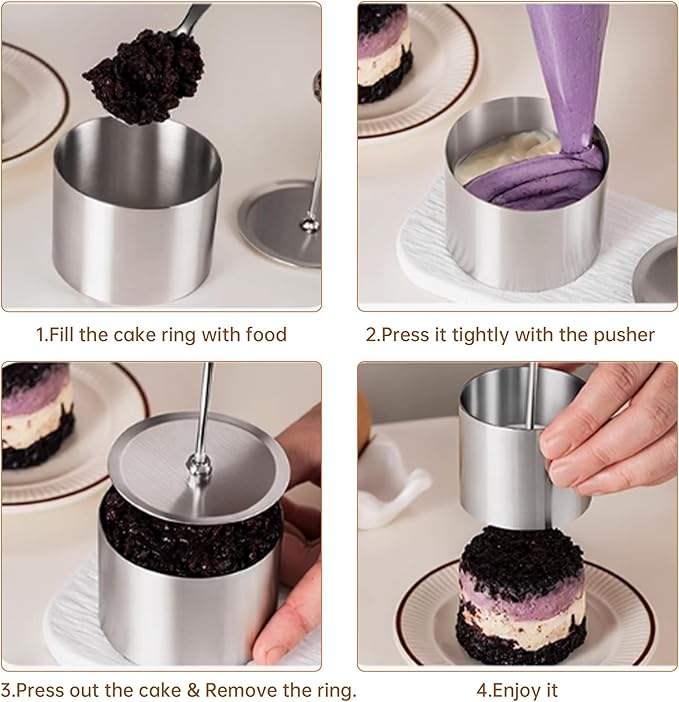 1.Fill the cake ring with food

2.Press it tightly with the pusher

3.Press out the cake & Remove the ring.

4.Enjoy it