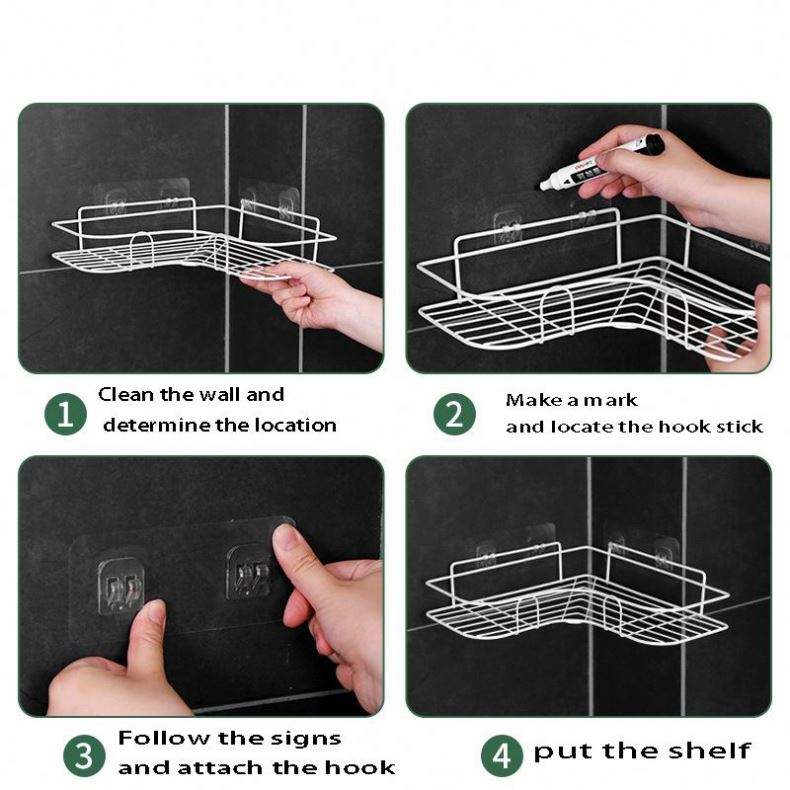 1 Clean the wall and determine the location

2 Make a mark and locate the hook stick

3 Follow the signs and attach the hook

4 put the shelf