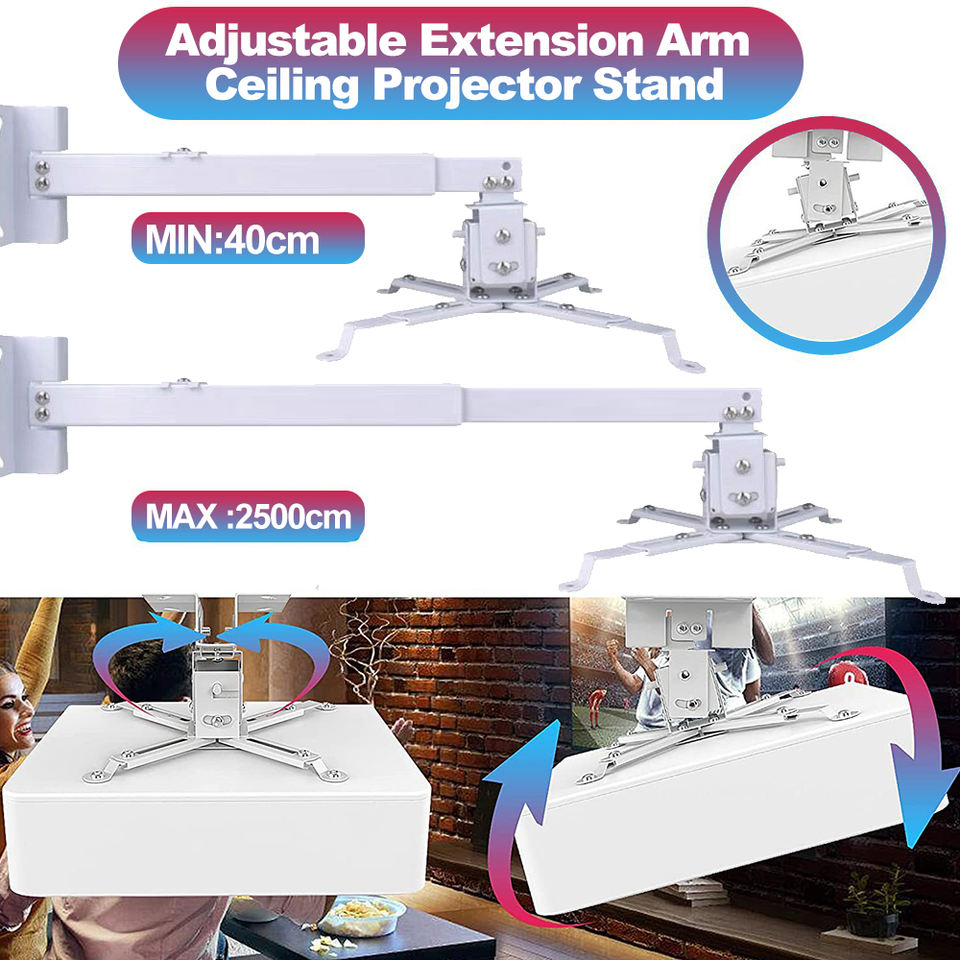 Adjustable Extension Arm Ceiling Projector Stand

MIN:40cm

MAX :2500cm