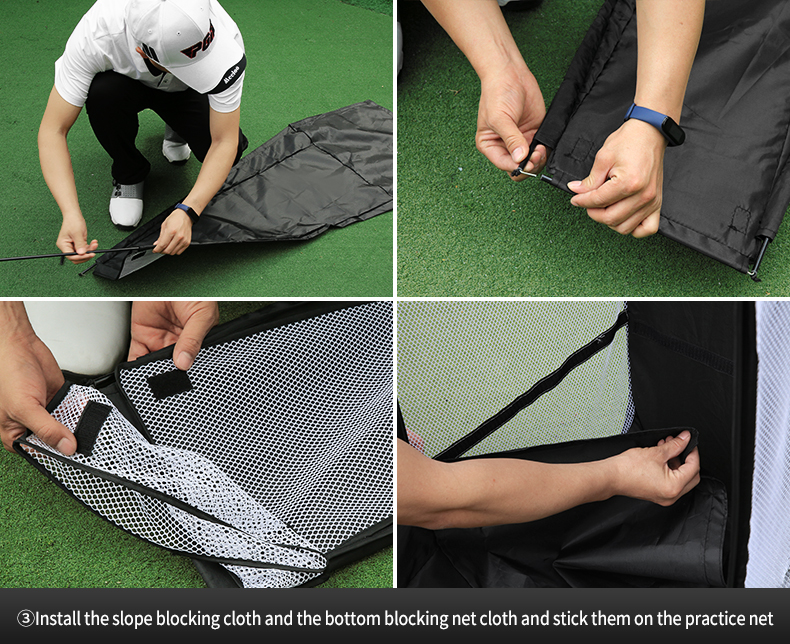 PGM

③Install the slope blocking cloth and the bottom blocking net cloth and stick them on the practice net