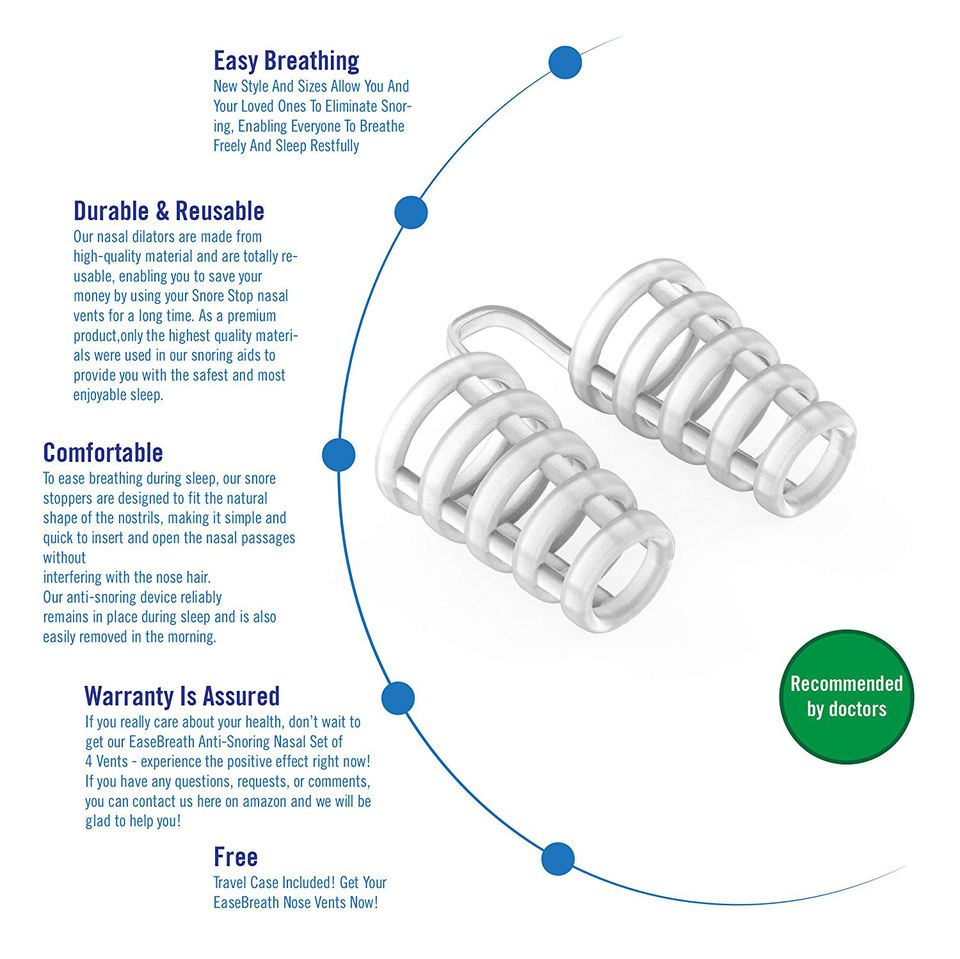 Easy Breathing
New Style And Sizes Allow You And Your Loved Ones To Eliminate Snoring, Enabling Everyone To Breathe Freely And Sleep Restfully

Durable & Reusable
Our nasal dilators are made from high-quality material and are totally reusable, enabling you to save your money by using your Snore Stop nasal vents for a long time. As a premium product,only the highest quality materials were used in our snoring aids to provide you with the safest and most enjoyable sleep.

Comfortable
To ease breathing during sleep, our snore stoppers are designed to fit the natural shape of the nostrils, making it simple and quick to insert and open the nasal passages without
interfering with the nose hair.
Our anti-snoring device reliably remains in place during sleep and is also easily removed in the morning.

Warranty Is Assured
If you really care about your health, don't wait to get our EaseBreath Anti-Snoring Nasal Set of 4 Vents - experience the positive effect right now! If you have any questions, requests, or comments, you can contact us here on amazon and we will be glad to help you!

Free
Travel Case Included! Get Your EaseBreath Nose Vents Now!

Recommended by doctors