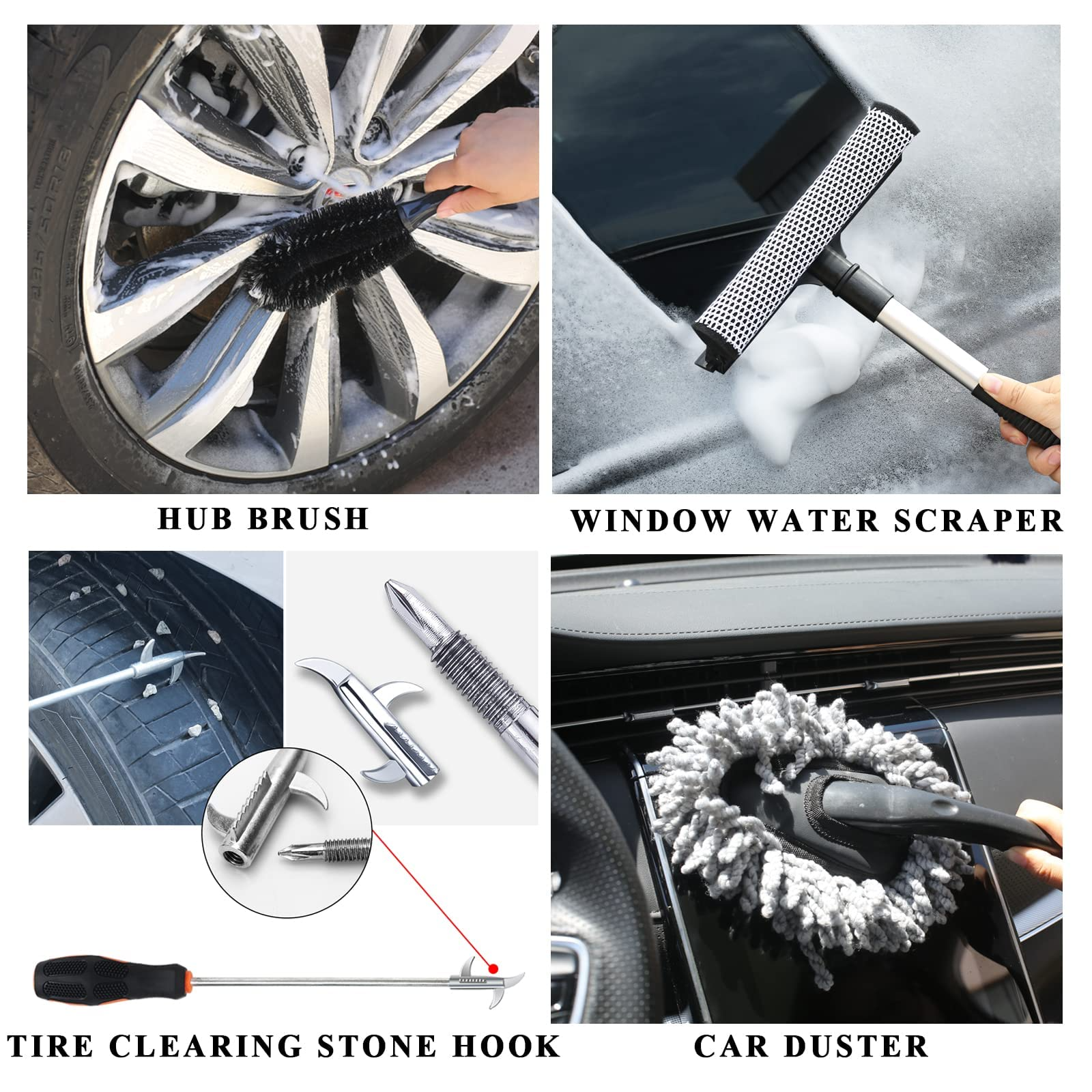 HUB BRUSH

WINDOW WATER SCRAPER

TIRE CLEARING STONE HOOK

CAR DUSTER