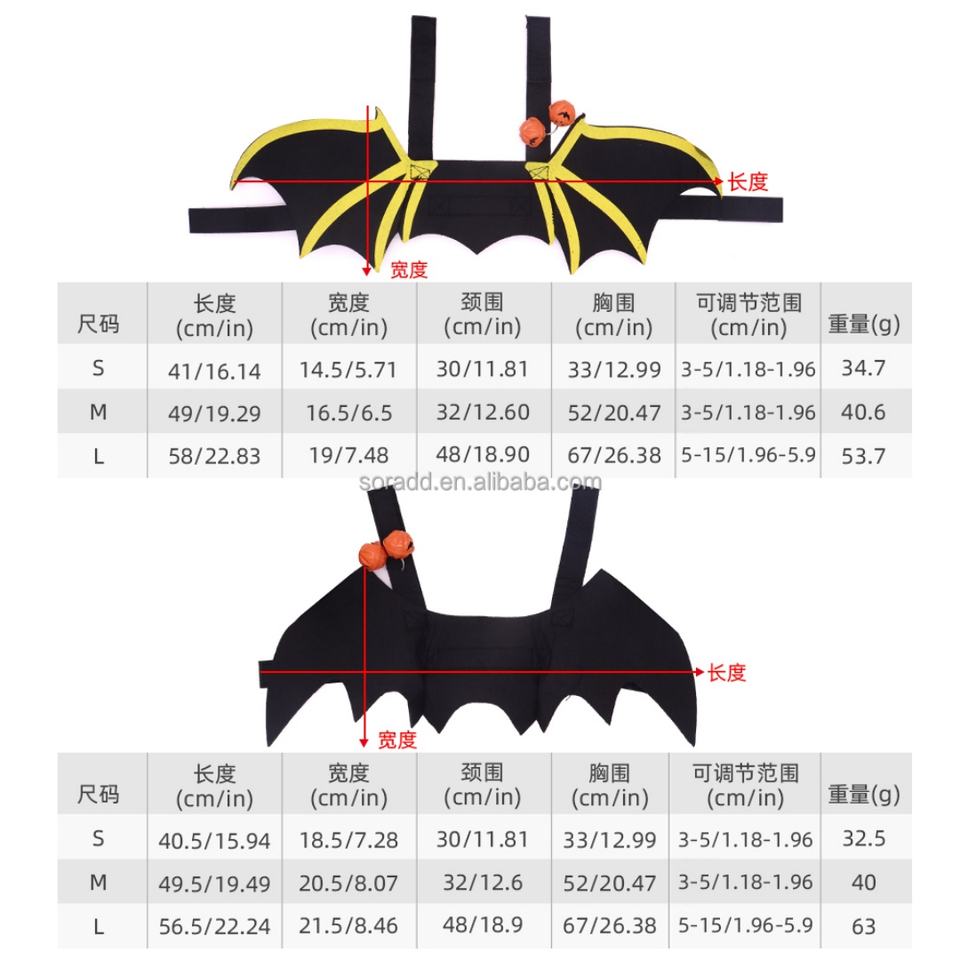 长度

宽度

| 尺码 | 长度 (cm/in) | 宽度 (cm/in) | 颈围 (cm/in) | 胸围 (cm/in) | 可调节范围 (cm/in) | 重量(g) |
|---|---|---|---|---|---|---|
| S | 41/16.14 | 14.5/5.71 | 30/11.81 | 33/12.99 | 3-5/1.18-1.96 | 34.7 |
| M | 49/19.29 | 16.5/6.5 | 32/12.60 | 52/20.47 | 3-5/1.18-1.96 | 40.6 |
| L | 58/22.83 | 19/7.48 | 48/18.90 | 67/26.38 | 5-15/1.96-5.9 | 53.7 |

soradd.en.alibaba.com

长度

宽度

| 尺码 | 长度 (cm/in) | 宽度 (cm/in) | 颈围 (cm/in) | 胸围 (cm/in) | 可调节范围 (cm/in) | 重量(g) |
|---|---|---|---|---|---|---|
| S | 40.5/15.94 | 18.5/7.28 | 30/11.81 | 33/12.99 | 3-5/1.18-1.96 | 32.5 |
| M | 49.5/19.49 | 20.5/8.07 | 32/12.6 | 52/20.47 | 3-5/1.18-1.96 | 40 |
| L | 56.5/22.24 | 21.5/8.46 | 48/18.9 | 67/26.38 | 5-15/1.96-5.9 | 63 |