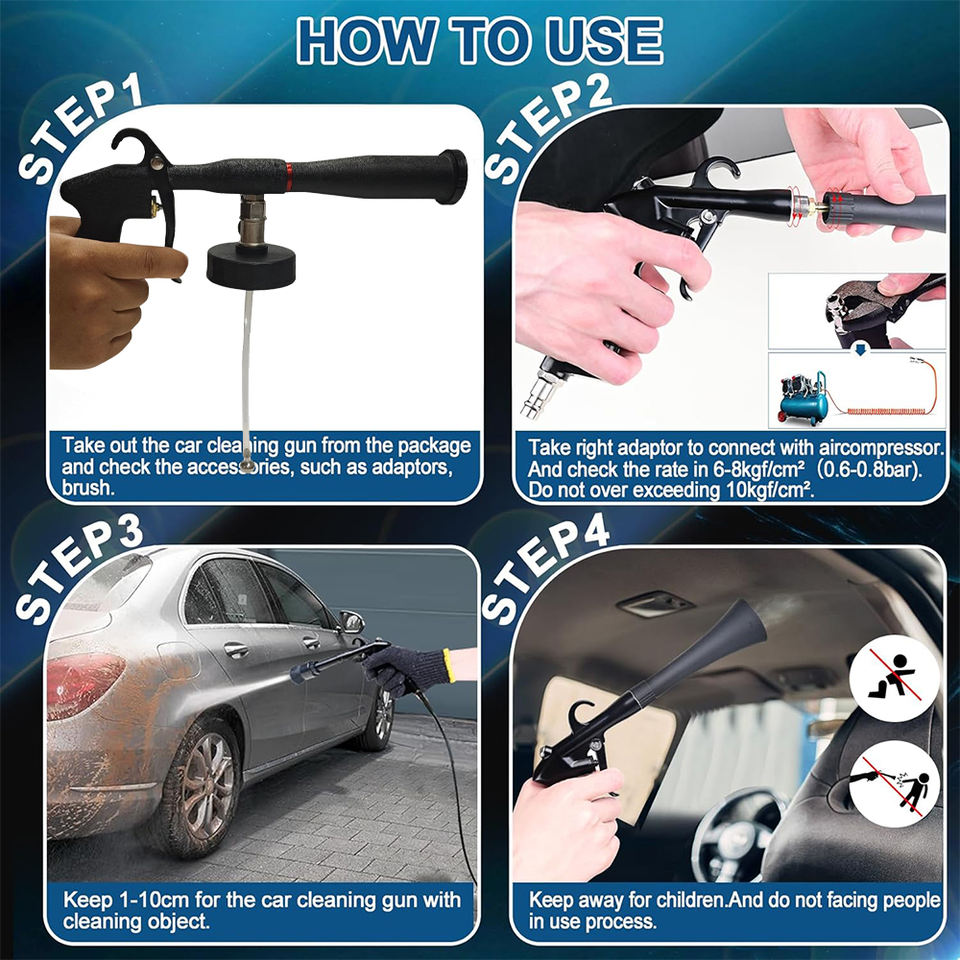 HOW TO USE

STEP1

Take out the car cleaning gun from the package and check the accessories, such as adaptors, brush.

STEP2

Take right adaptor to connect with aircompressor. And check the rate in 6-8kgf/cm² (0.6-0.8bar). Do not over exceeding 10kgf/cm².

STEP3

Keep 1-10cm for the car cleaning gun with cleaning object.

STEP4

Keep away for children.And do not facing people in use process.