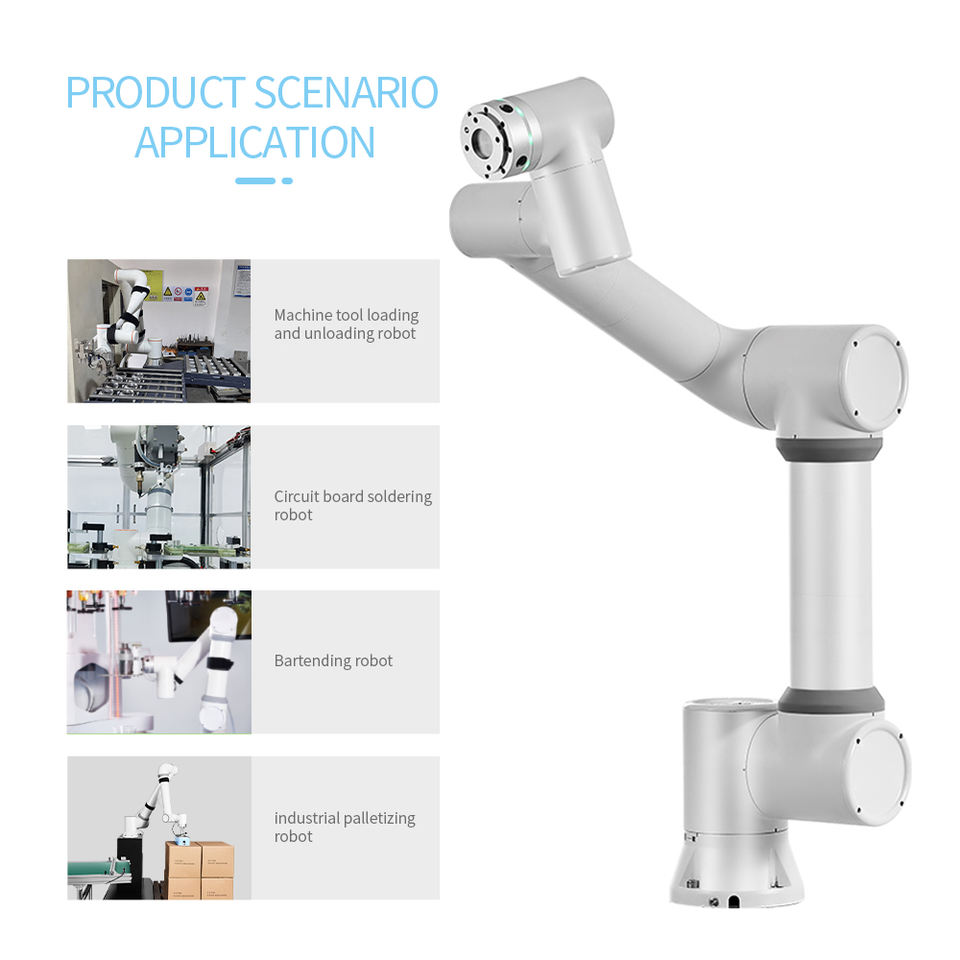 PRODUCT SCENARIO APPLICATION

Machine tool loading and unloading robot

Circuit board soldering robot

Bartending robot

industrial palletizing robot