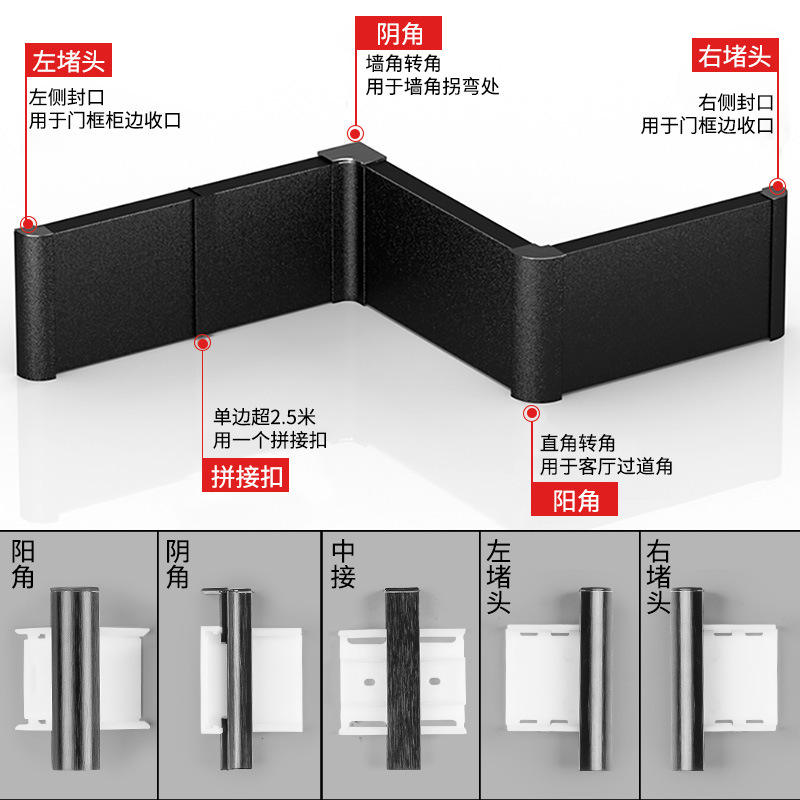 左堵头
左侧封口
用于门框柜边收口

阴角
墙角转角
用于墙角拐弯处

右堵头
右侧封口
用于门框边收口

单边超2.5米
用一个拼接扣
拼接扣

直角转角
用于客厅过道角
阳角

阳角

阴角

中接

左堵头

右堵头