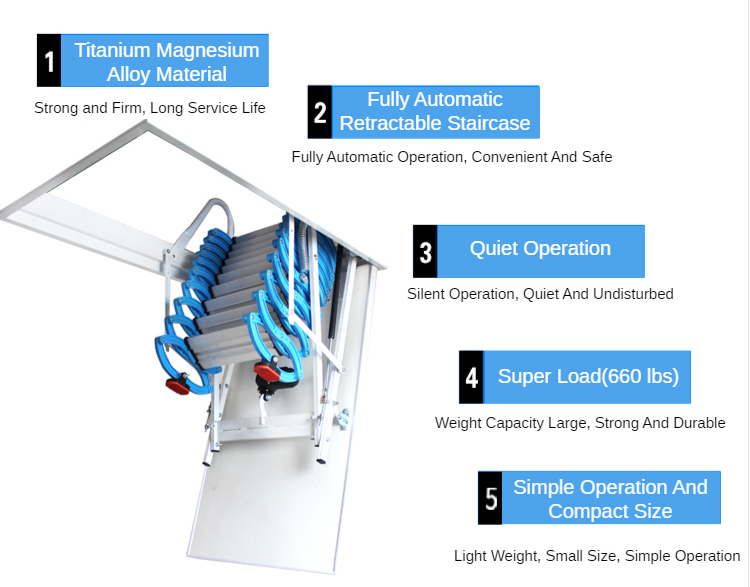 1 Titanium Magnesium Alloy Material

Strong and Firm, Long Service Life

2 Fully Automatic Retractable Staircase

Fully Automatic Operation, Convenient And Safe

3 Quiet Operation

Silent Operation, Quiet And Undisturbed

4 Super Load(660 lbs)

Weight Capacity Large, Strong And Durable

5 Simple Operation And Compact Size

Light Weight, Small Size, Simple Operation