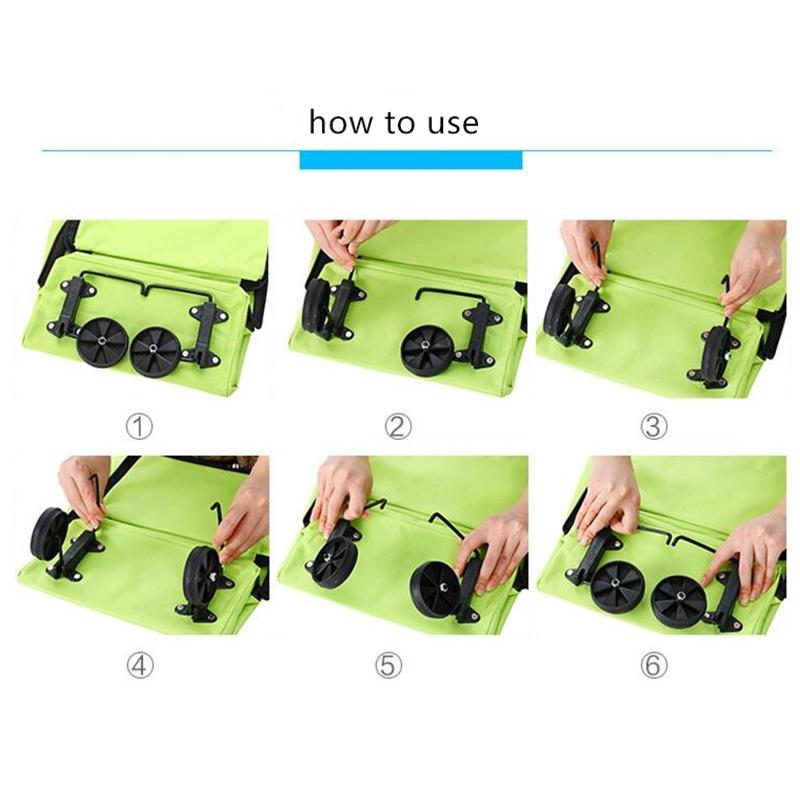 how to use

①

②

③

④

⑤

⑥