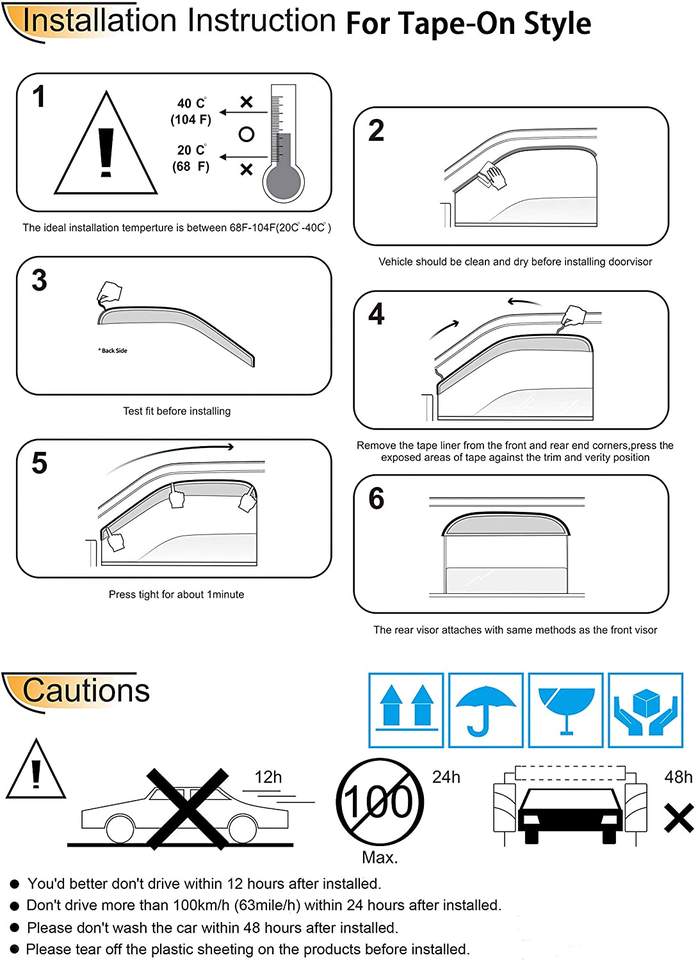 Installation Instruction For Tape-On Style

1

40 C°
(104 F)
20 C°
(68 F)

The ideal installation temperture is between 68F-104F(20C°-40C°)

2

Vehicle should be clean and dry before installing doorvisor

3

* Back Side

Test fit before installing

4

Remove the tape liner from the front and rear end corners,press the exposed areas of tape against the trim and verity position

5

Press tight for about 1minute

6

The rear visor attaches with same methods as the front visor

Cautions

12h

100
Max.
24h

48h

● You'd better don't drive within 12 hours after installed.
● Don't drive more than 100km/h (63mile/h) within 24 hours after installed.
● Please don't wash the car within 48 hours after installed.
● Please tear off the plastic sheeting on the products before installed.