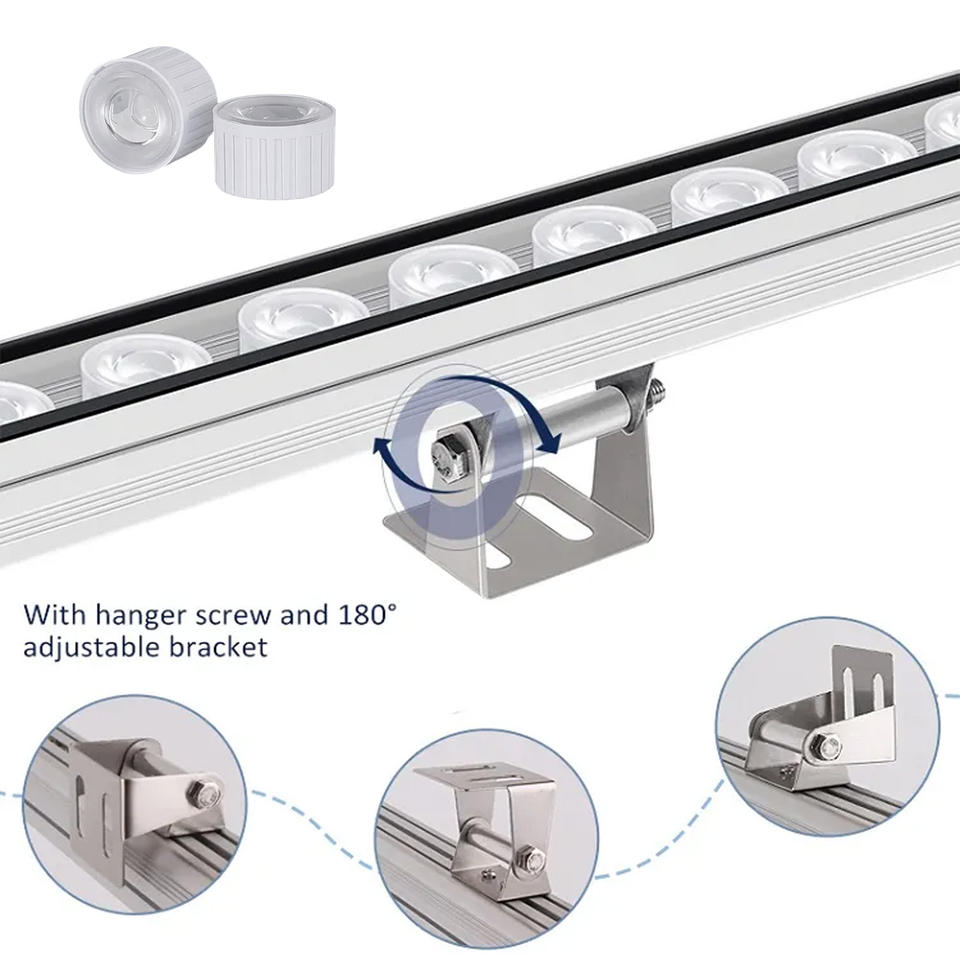 With hanger screw and 180° adjustable bracket