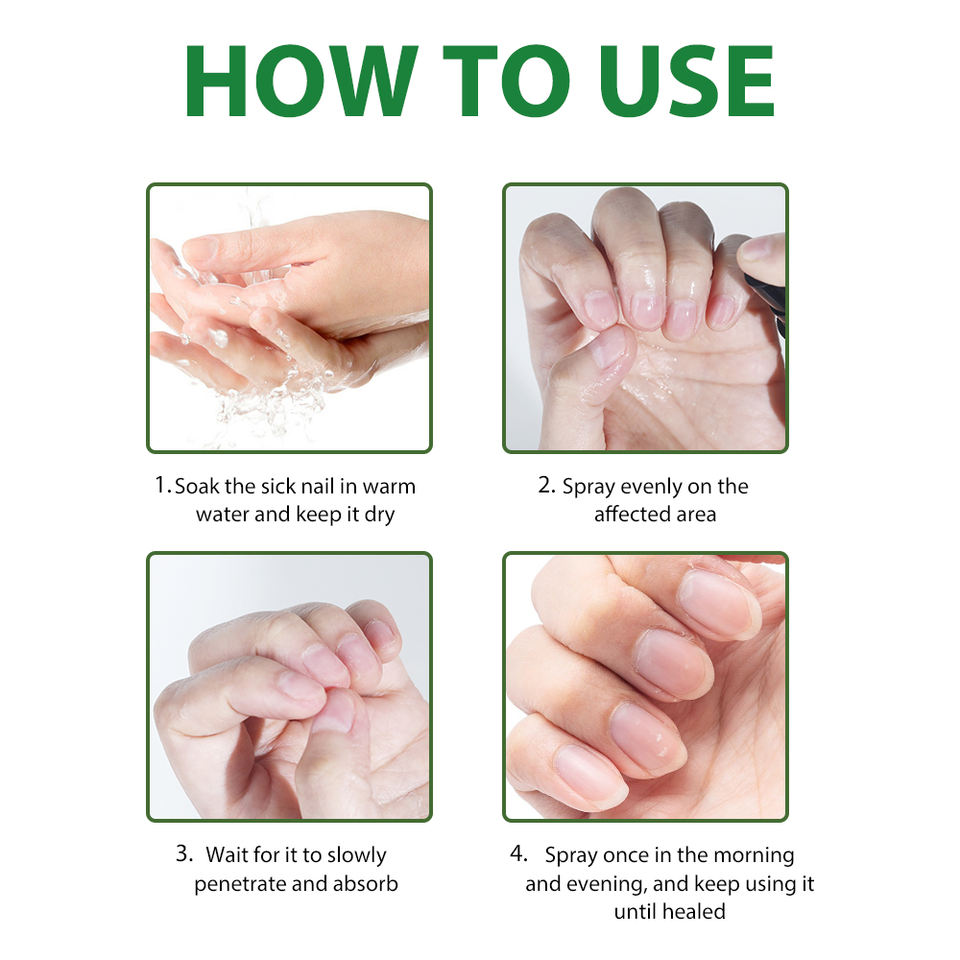 HOW TO USE

1. Soak the sick nail in warm water and keep it dry

2. Spray evenly on the affected area

3. Wait for it to slowly penetrate and absorb

4. Spray once in the morning and evening, and keep using it until healed