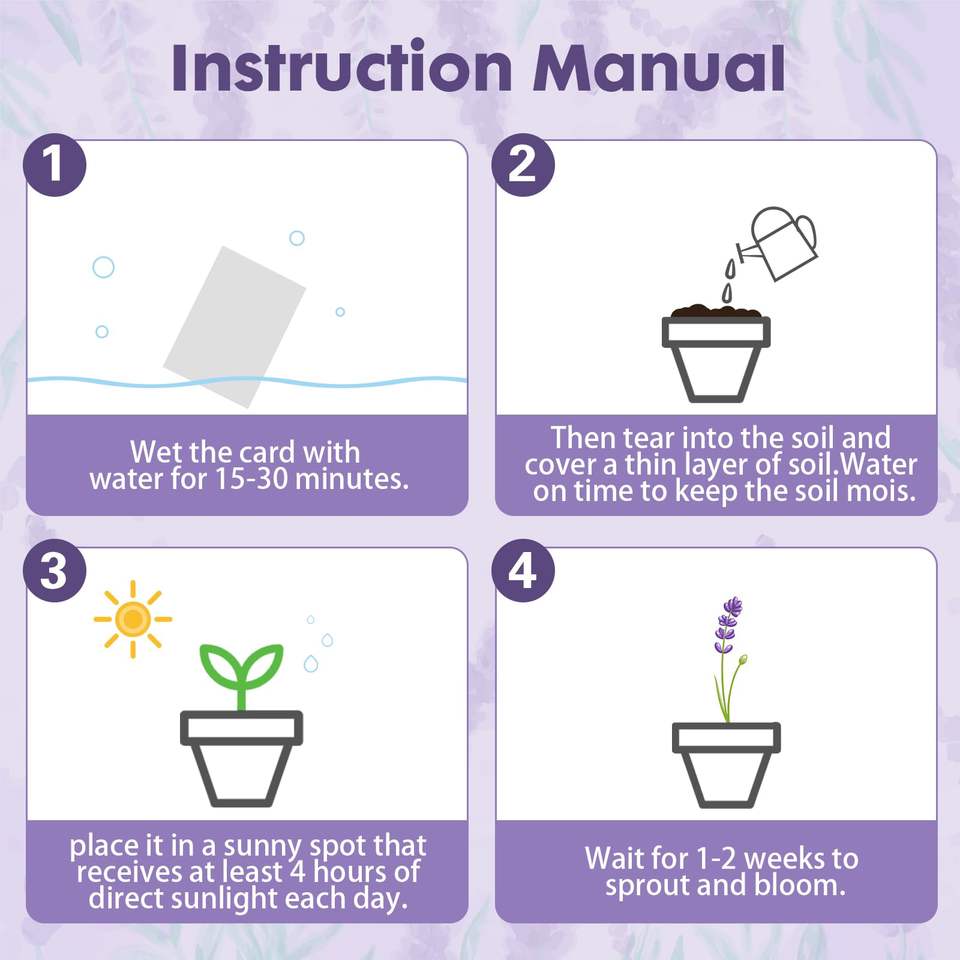 Instruction Manual

1

Wet the card with water for 15-30 minutes.

2

Then tear into the soil and cover a thin layer of soil.Water on time to keep the soil mois.

3

place it in a sunny spot that receives at least 4 hours of direct sunlight each day.

4

Wait for 1-2 weeks to sprout and bloom.