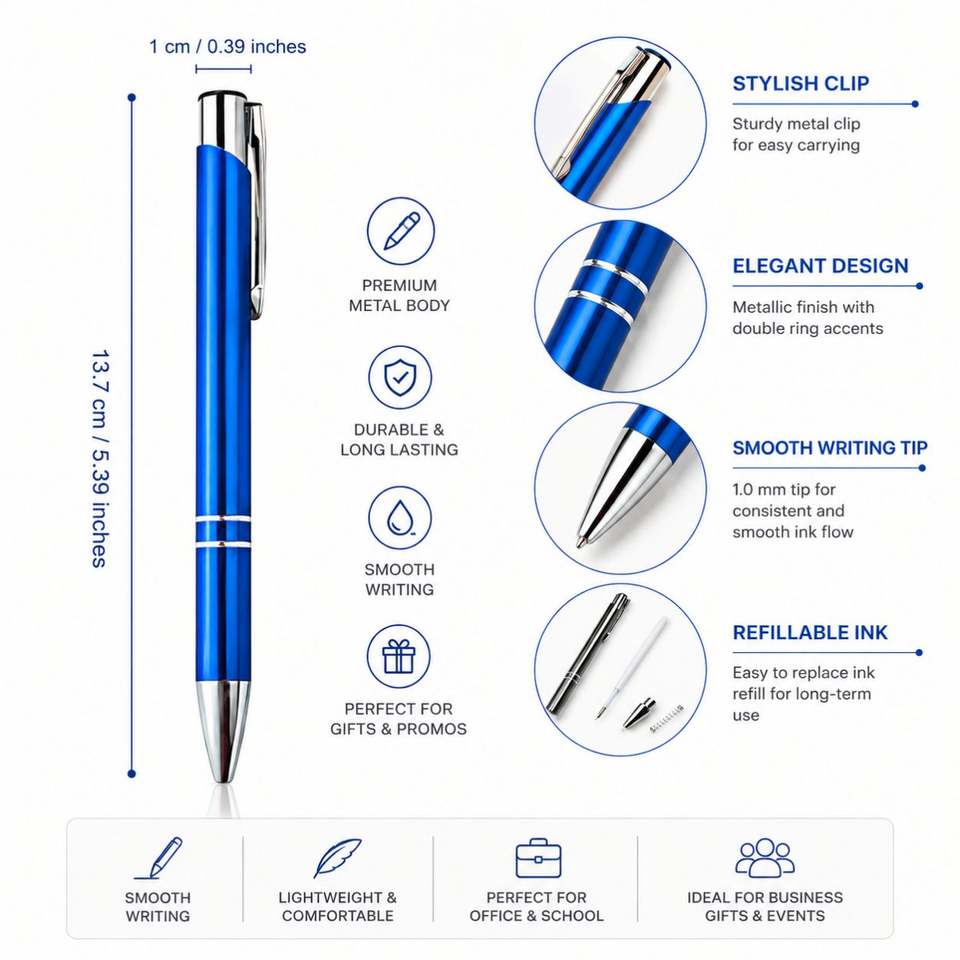 1 cm / 0.39 inches

13.7 cm / 5.39 inches

PREMIUM METAL BODY

DURABLE & LONG LASTING

SMOOTH WRITING

PERFECT FOR GIFTS & PROMOS

STYLISH CLIP

Sturdy metal clip for easy carrying

ELEGANT DESIGN

Metallic finish with double ring accents

SMOOTH WRITING TIP

1.0 mm tip for consistent and smooth ink flow

REFILLABLE INK

Easy to replace ink refill for long-term use

SMOOTH WRITING

LIGHTWEIGHT & COMFORTABLE

PERFECT FOR OFFICE & SCHOOL

IDEAL FOR BUSINESS GIFTS & EVENTS