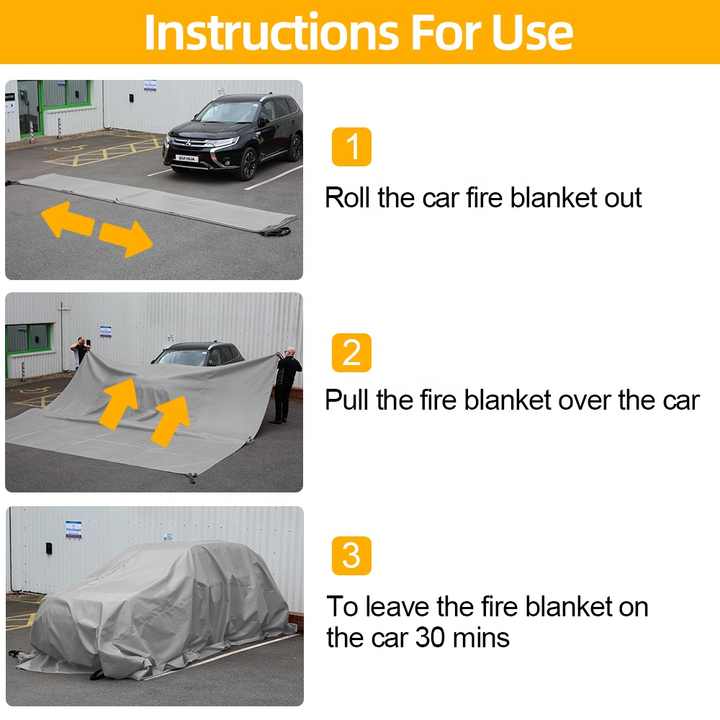 Instructions For Use

1
Roll the car fire blanket out

2
Pull the fire blanket over the car

3
To leave the fire blanket on the car 30 mins