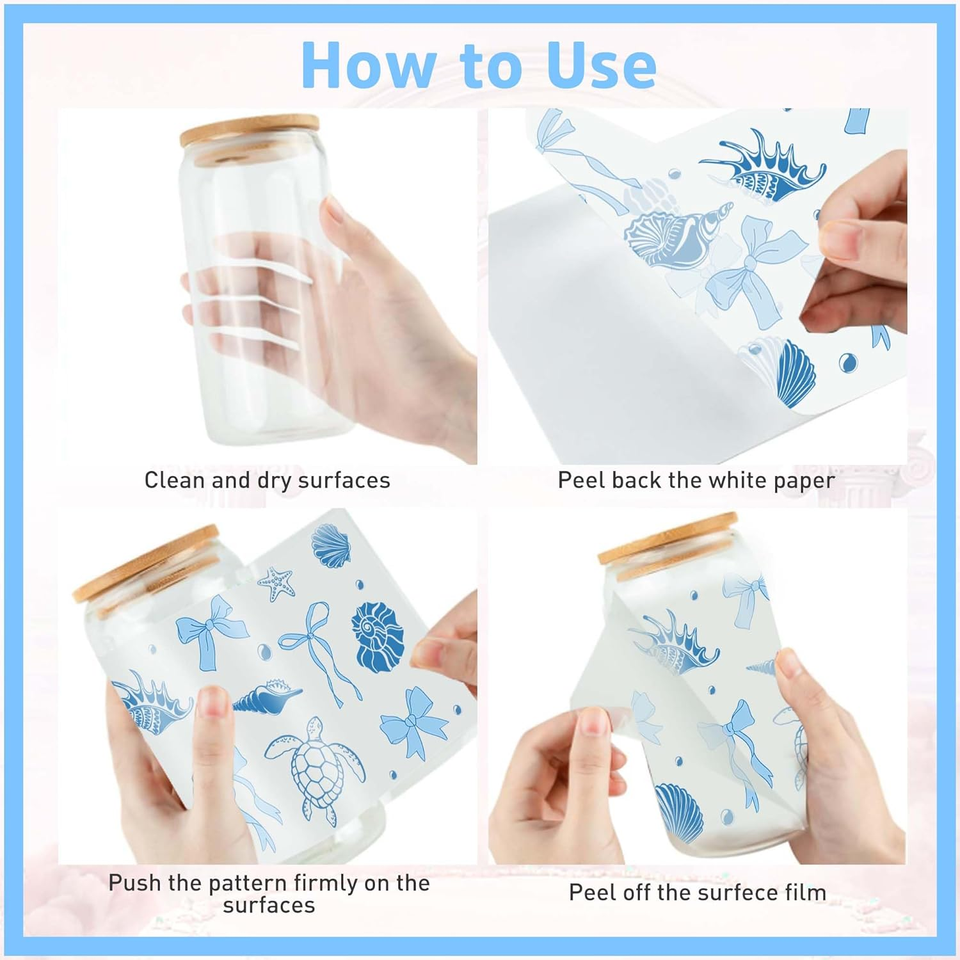 How to Use

Clean and dry surfaces

Peel back the white paper

Push the pattern firmly on the surfaces

Peel off the surfece film