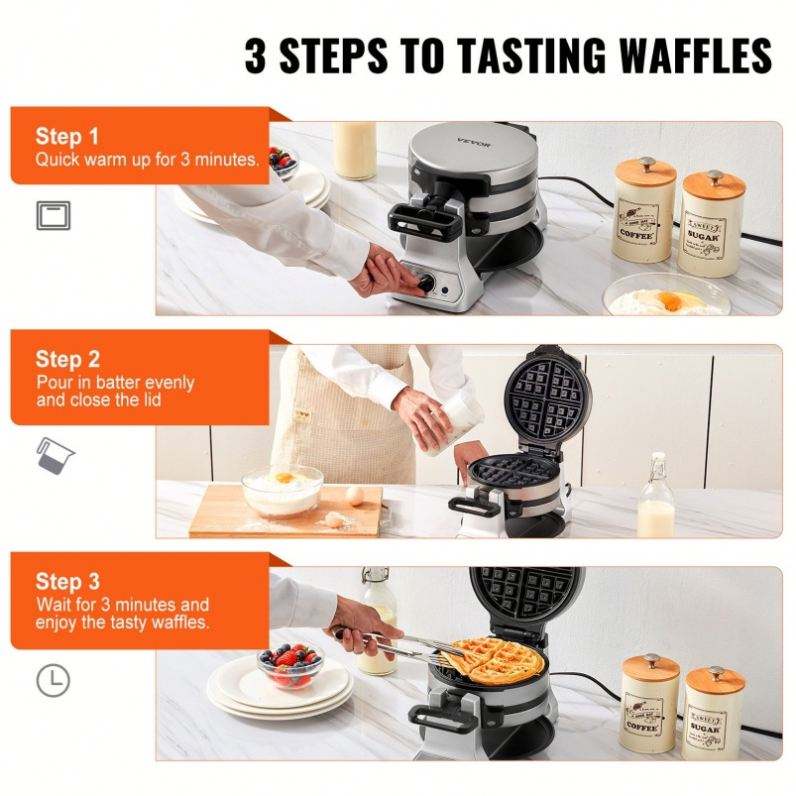 3 STEPS TO TASTING WAFFLES

Step 1
Quick warm up for 3 minutes.

VEVOR

COFFEE

SWEET SUGAR

Step 2
Pour in batter evenly and close the lid

Step 3
Wait for 3 minutes and enjoy the tasty waffles.

COFFEE

SWEET SUGAR