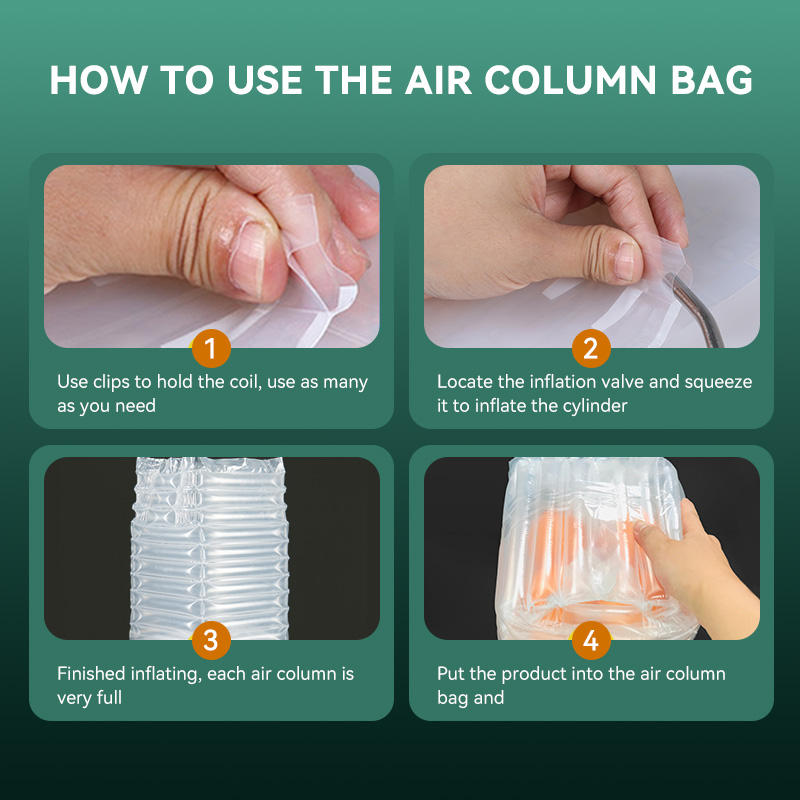 HOW TO USE THE AIR COLUMN BAG

1

Use clips to hold the coil, use as many as you need

2

Locate the inflation valve and squeeze it to inflate the cylinder

3

Finished inflating, each air column is very full

4

Put the product into the air column bag and