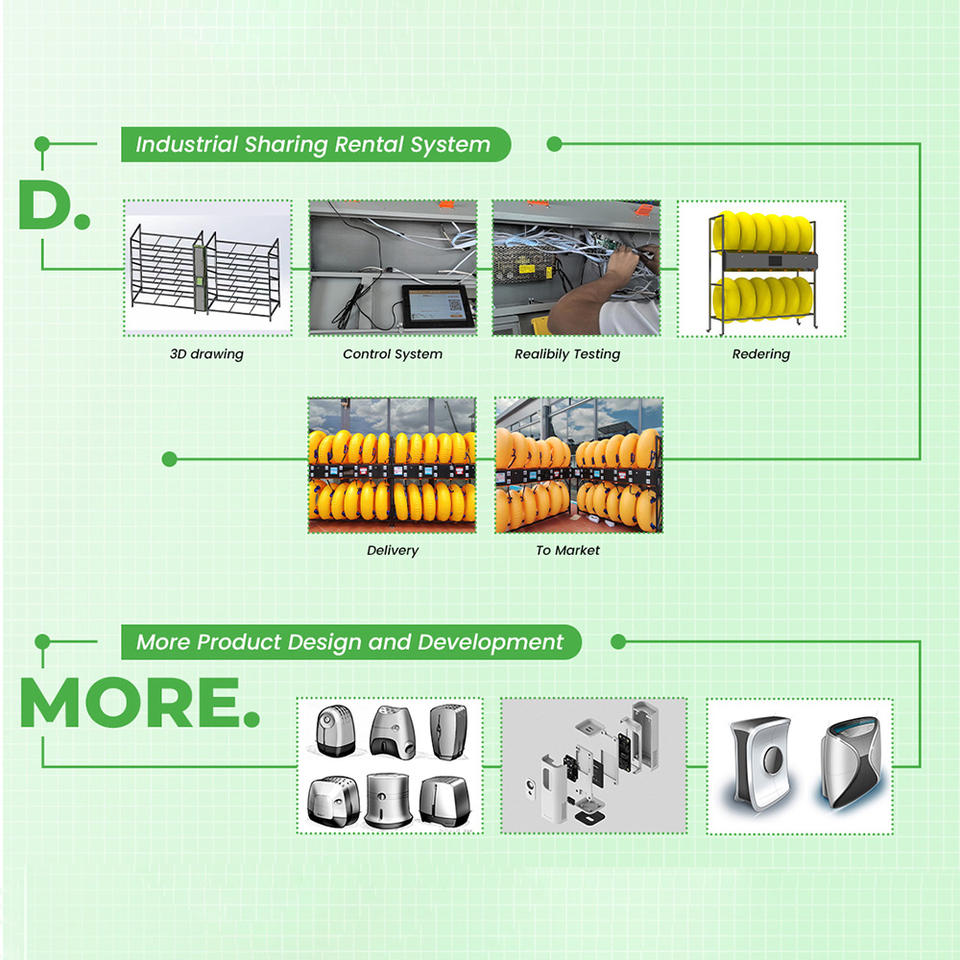 Industrial Sharing Rental System

D.

3D drawing

Control System

Realibily Testing

Redering

Delivery

To Market

More Product Design and Development

MORE.