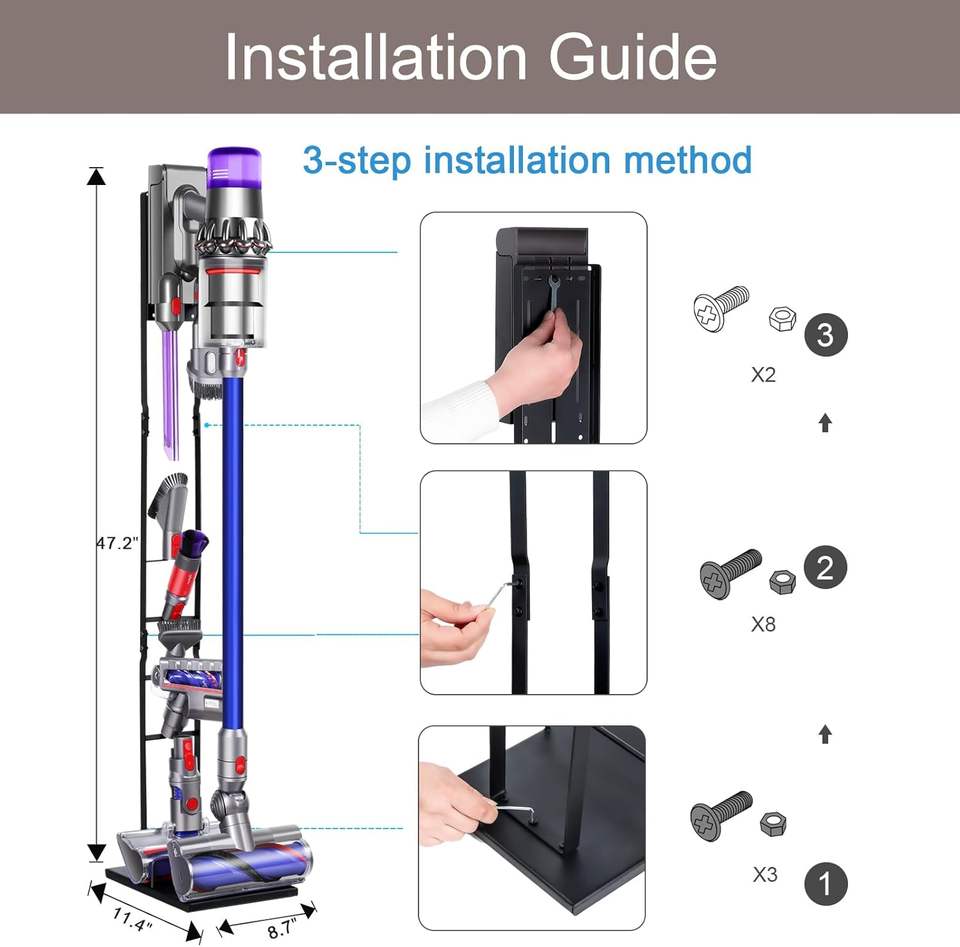 Installation Guide

3-step installation method

47.2"

11.4"

8.7"

3

X2

2

X8

X3

1