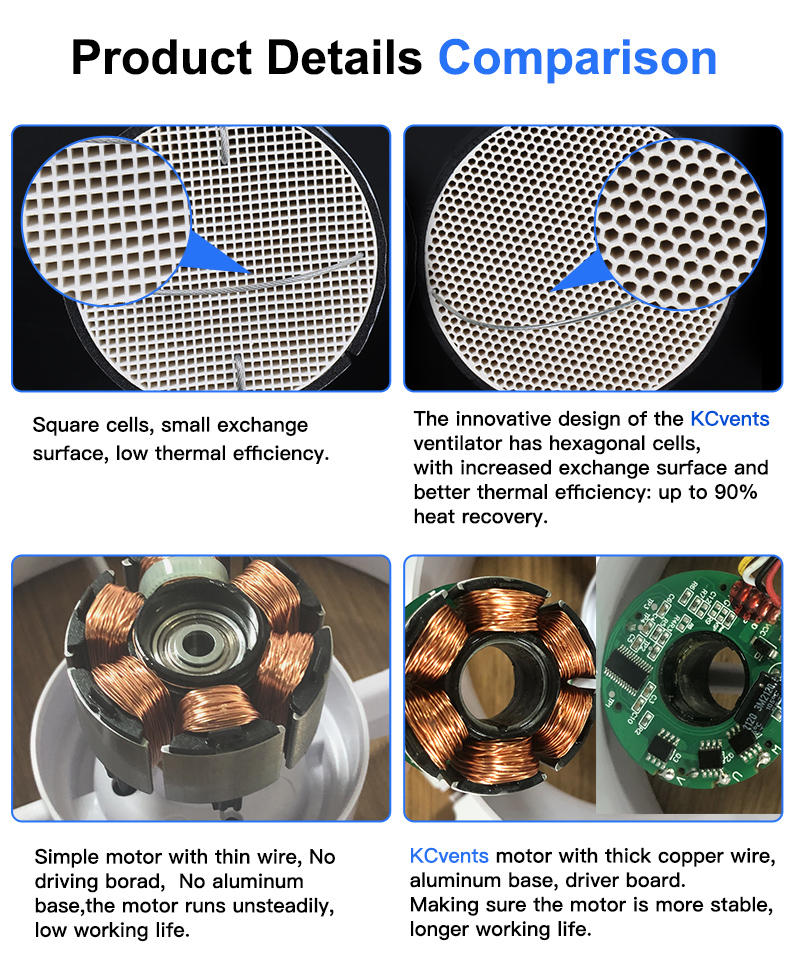 Product Details Comparison

Square cells, small exchange surface, low thermal efficiency.

The innovative design of the KCvents ventilator has hexagonal cells, with increased exchange surface and better thermal efficiency: up to 90% heat recovery.

Simple motor with thin wire, No driving borad, No aluminum base,the motor runs unsteadily, low working life.

KCvents motor with thick copper wire, aluminum base, driver board. Making sure the motor is more stable, longer working life.