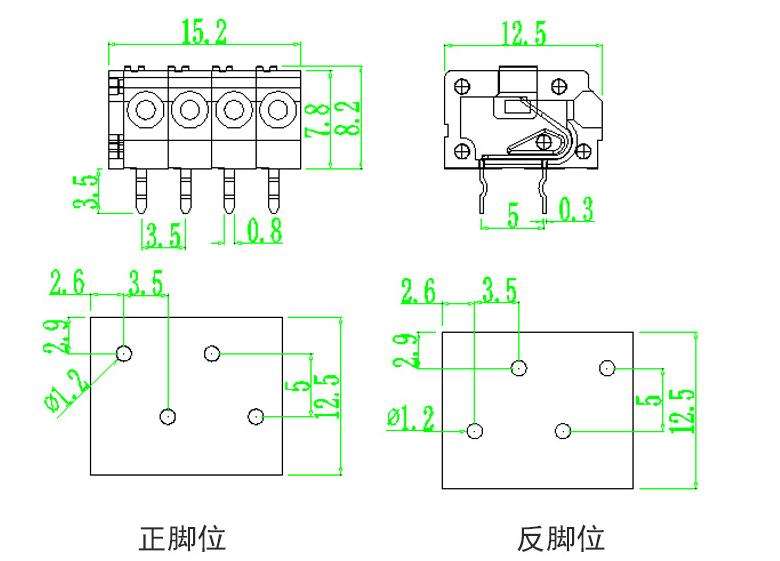 15.2
7.8
8.2
3.5
3.5
0.8

12.5
5
0.3

2.6
3.5
2.9
Ø1.2
5
12.5

2.6
3.5
2.9
Ø1.2
5
12.5

正脚位

反脚位